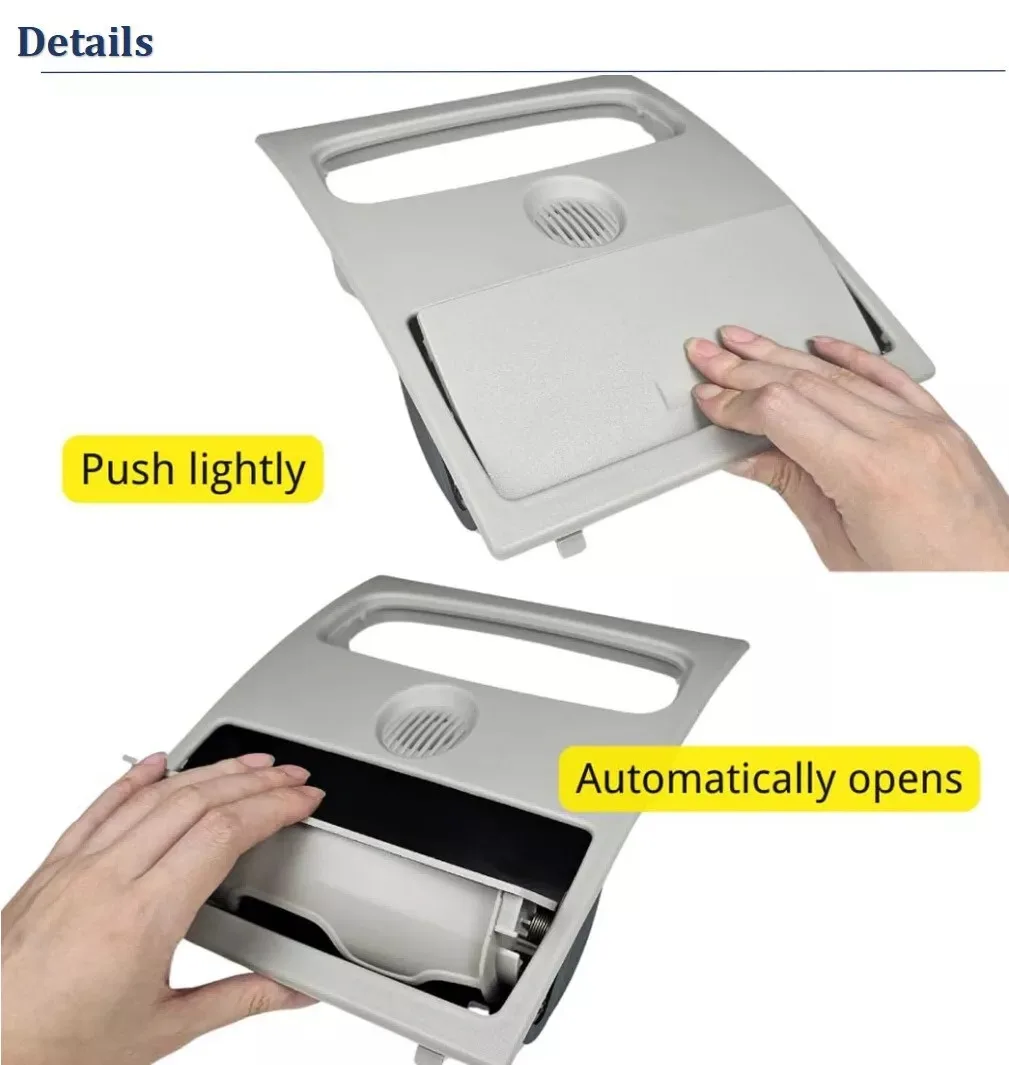 Details

Push lightly

Automatically opens