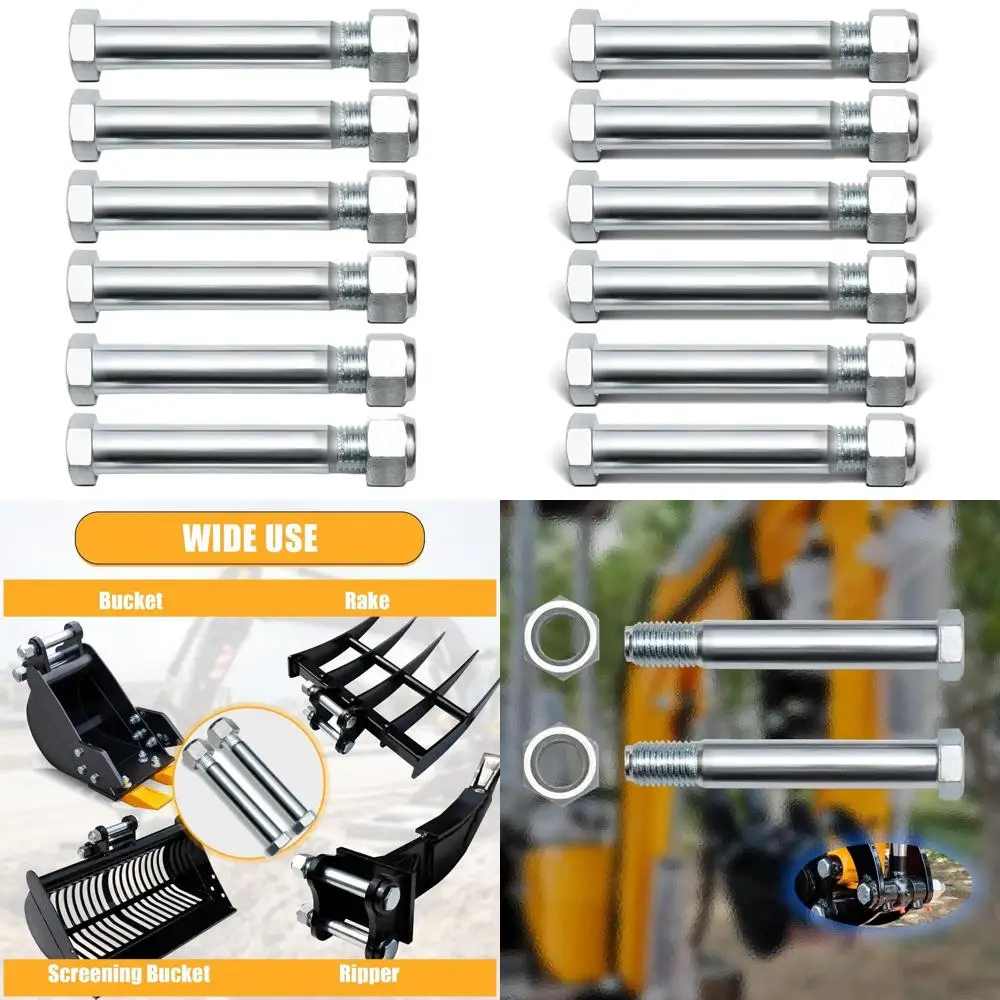 WIDE USE

Bucket

Rake

Screening Bucket

Ripper