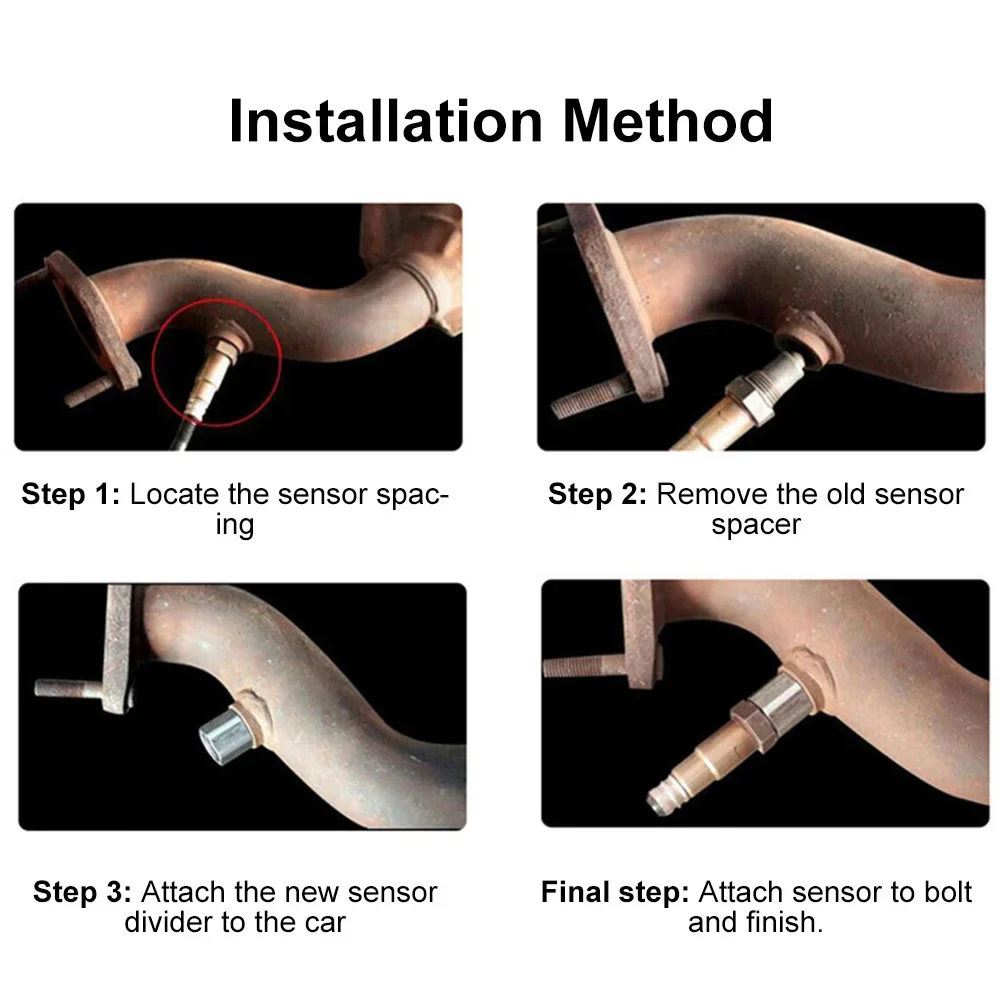 Installation Method

Step 1: Locate the sensor spacing

Step 2: Remove the old sensor spacer

Step 3: Attach the new sensor divider to the car

Final step: Attach sensor to bolt and finish.