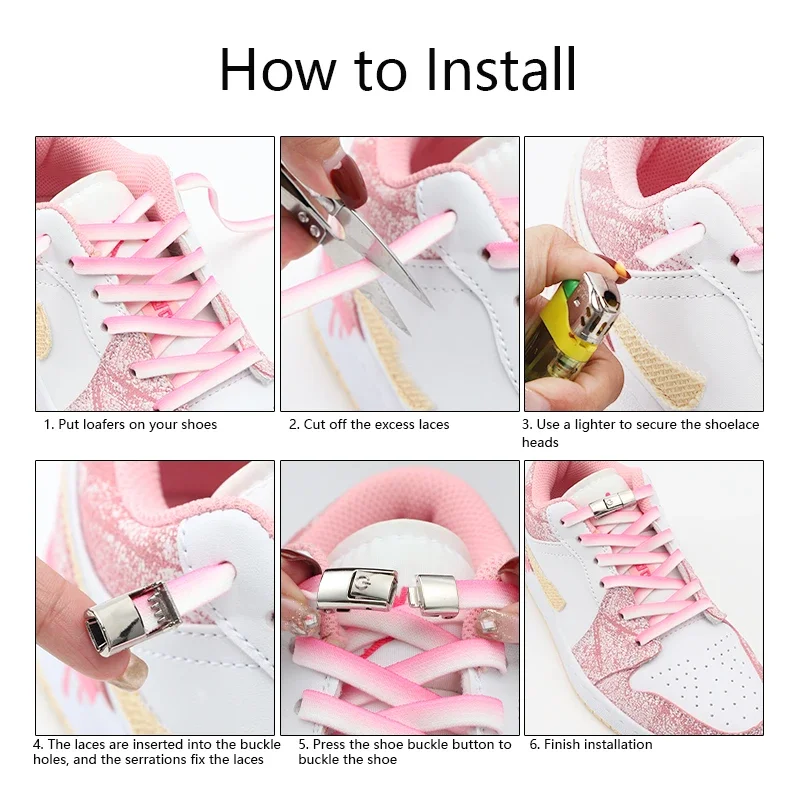 How to Install

1. Put loafers on your shoes

2. Cut off the excess laces

3. Use a lighter to secure the shoelace heads

4. The laces are inserted into the buckle holes, and the serrations fix the laces

5. Press the shoe buckle button to buckle the shoe

6. Finish installation