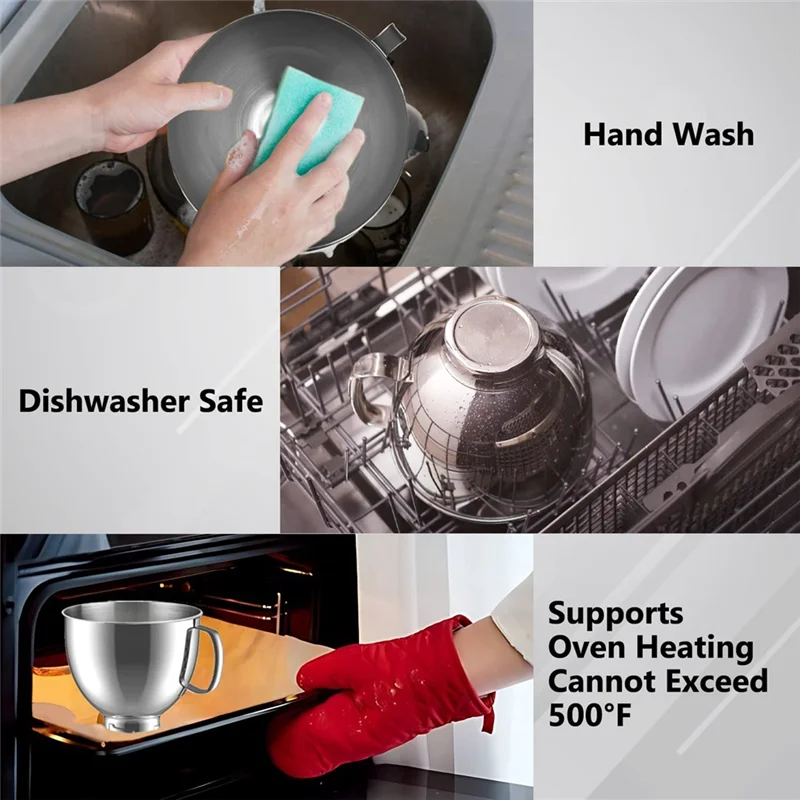 Hand Wash

Dishwasher Safe

Supports Oven Heating Cannot Exceed 500°F