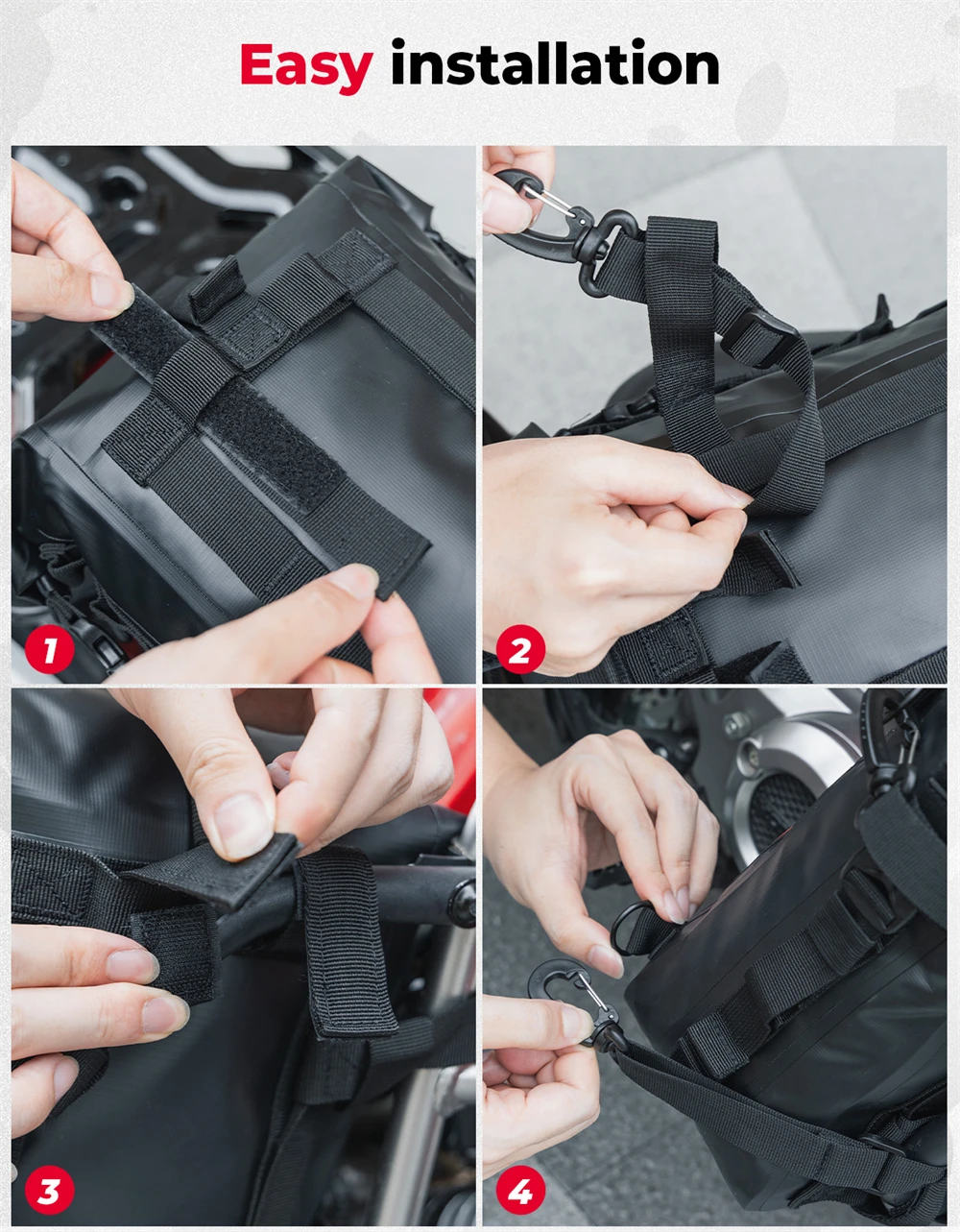 Easy installation

1

2

3

4