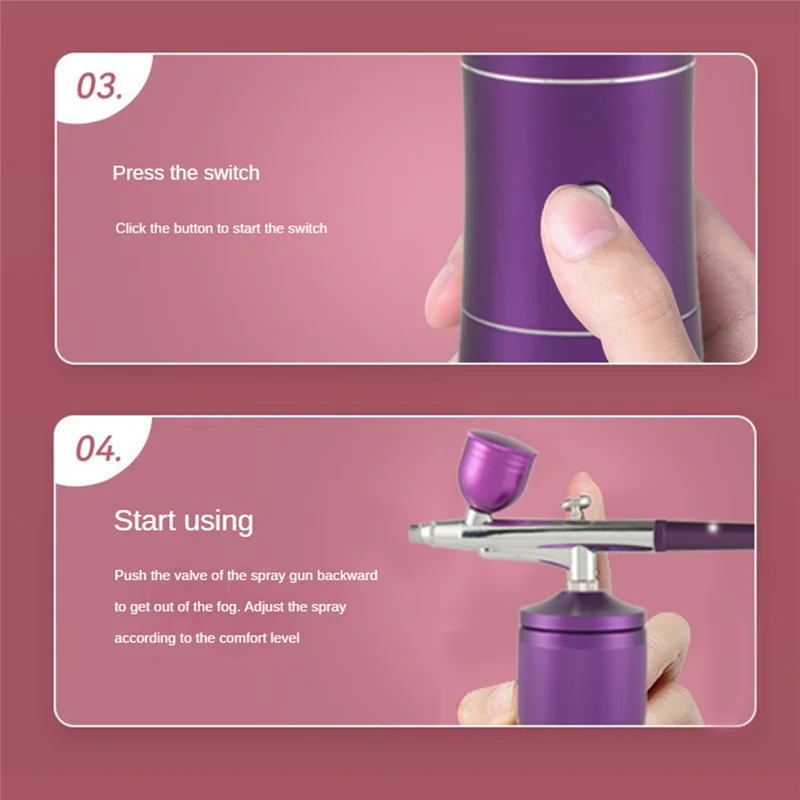 03.

Press the switch

Click the button to start the switch

04.

Start using

Push the valve of the spray gun backward to get out of the fog. Adjust the spray according to the comfort level