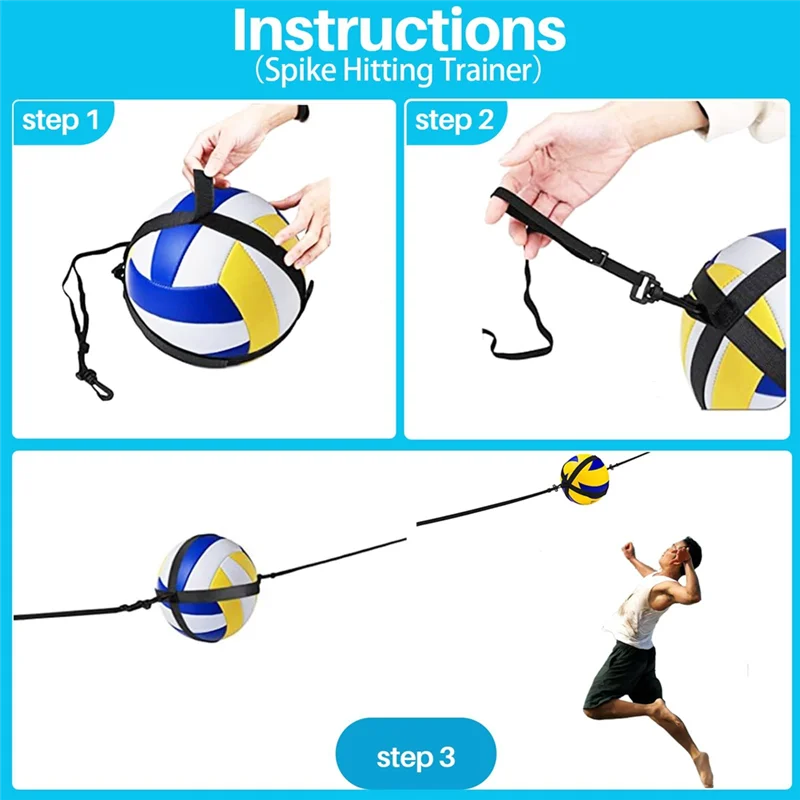 Instructions
（Spike Hitting Trainer）

step 1

step 2

step 3