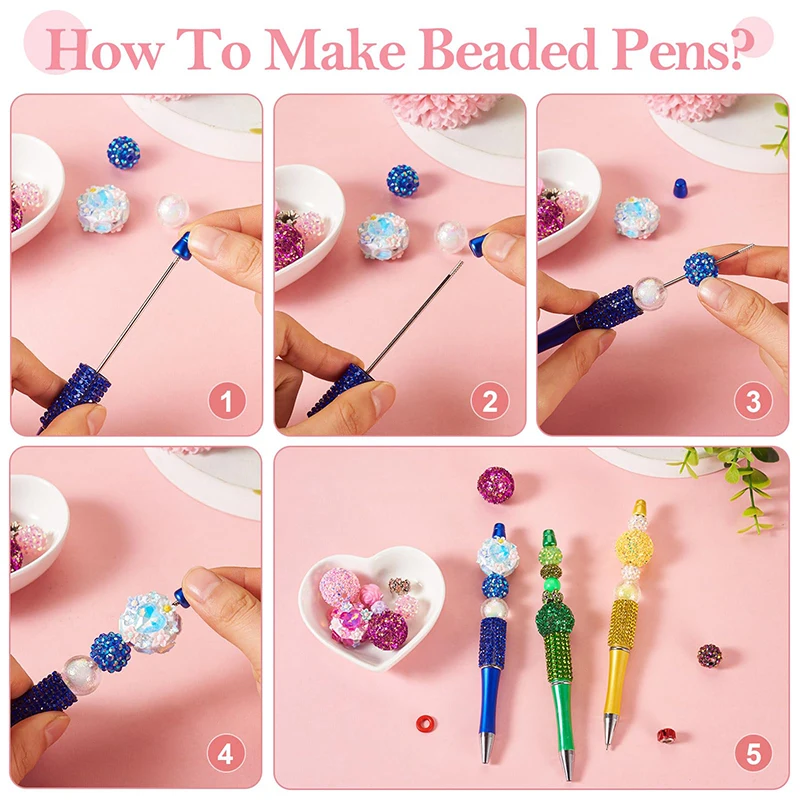 How To Make Beaded Pens?

1

2

3

4

5