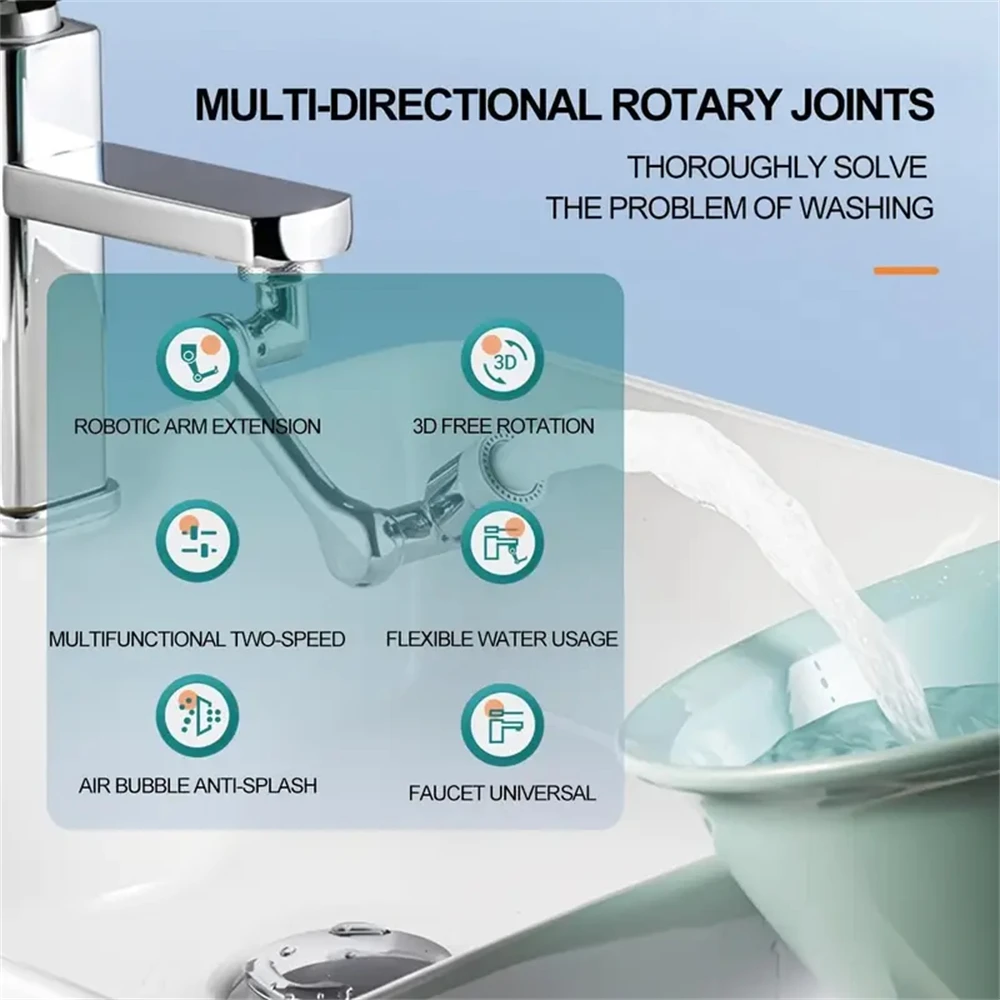 MULTI-DIRECTIONAL ROTARY JOINTS

THOROUGHLY SOLVE
THE PROBLEM OF WASHING

ROBOTIC ARM EXTENSION

3D

3D FREE ROTATION

MULTIFUNCTIONAL TWO-SPEED

FLEXIBLE WATER USAGE

AIR BUBBLE ANTI-SPLASH

FAUCET UNIVERSAL