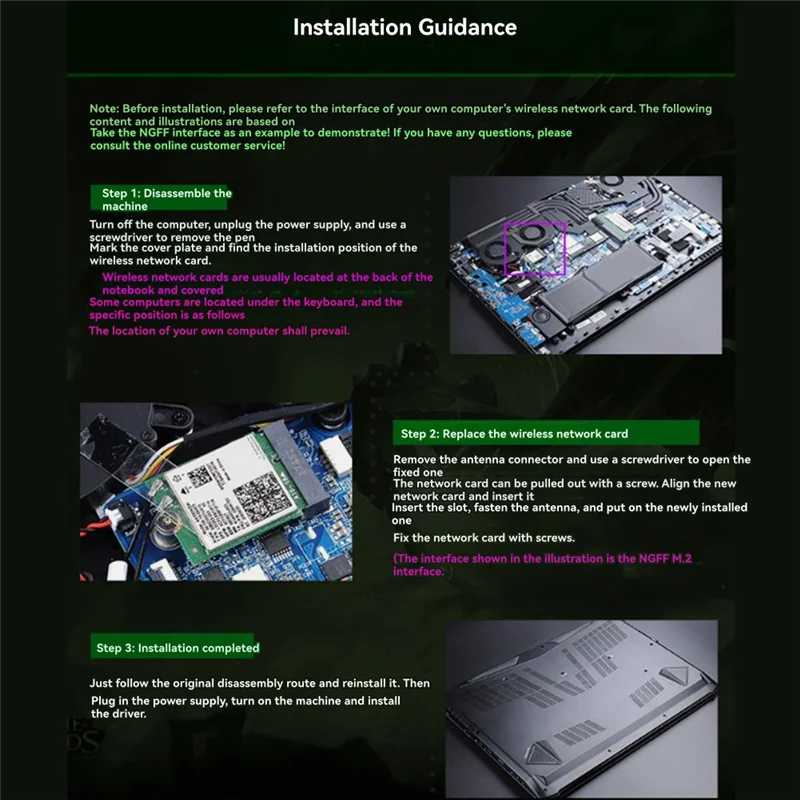 Installation Guidance

Note: Before installation, please refer to the interface of your own computer's wireless network card. The following content and illustrations are based on
Take the NGFF interface as an example to demonstrate! If you have any questions, please consult the online customer service!

Step 1: Disassemble the machine

Turn off the computer, unplug the power supply, and use a screwdriver to remove the pen
Mark the cover plate and find the installation position of the wireless network card.
Wireless network cards are usually located at the back of the notebook and covered
Some computers are located under the keyboard, and the specific position is as follows
The location of your own computer shall prevail.

Step 2: Replace the wireless network card

Remove the antenna connector and use a screwdriver to open the fixed one
The network card can be pulled out with a screw. Align the new network card and insert it
Insert the slot, fasten the antenna, and put on the newly installed one
Fix the network card with screws.
(The interface shown in the illustration is the NGFF M.2 interface.

Step 3: Installation completed

Just follow the original disassembly route and reinstall it. Then
Plug in the power supply, turn on the machine and install the driver.