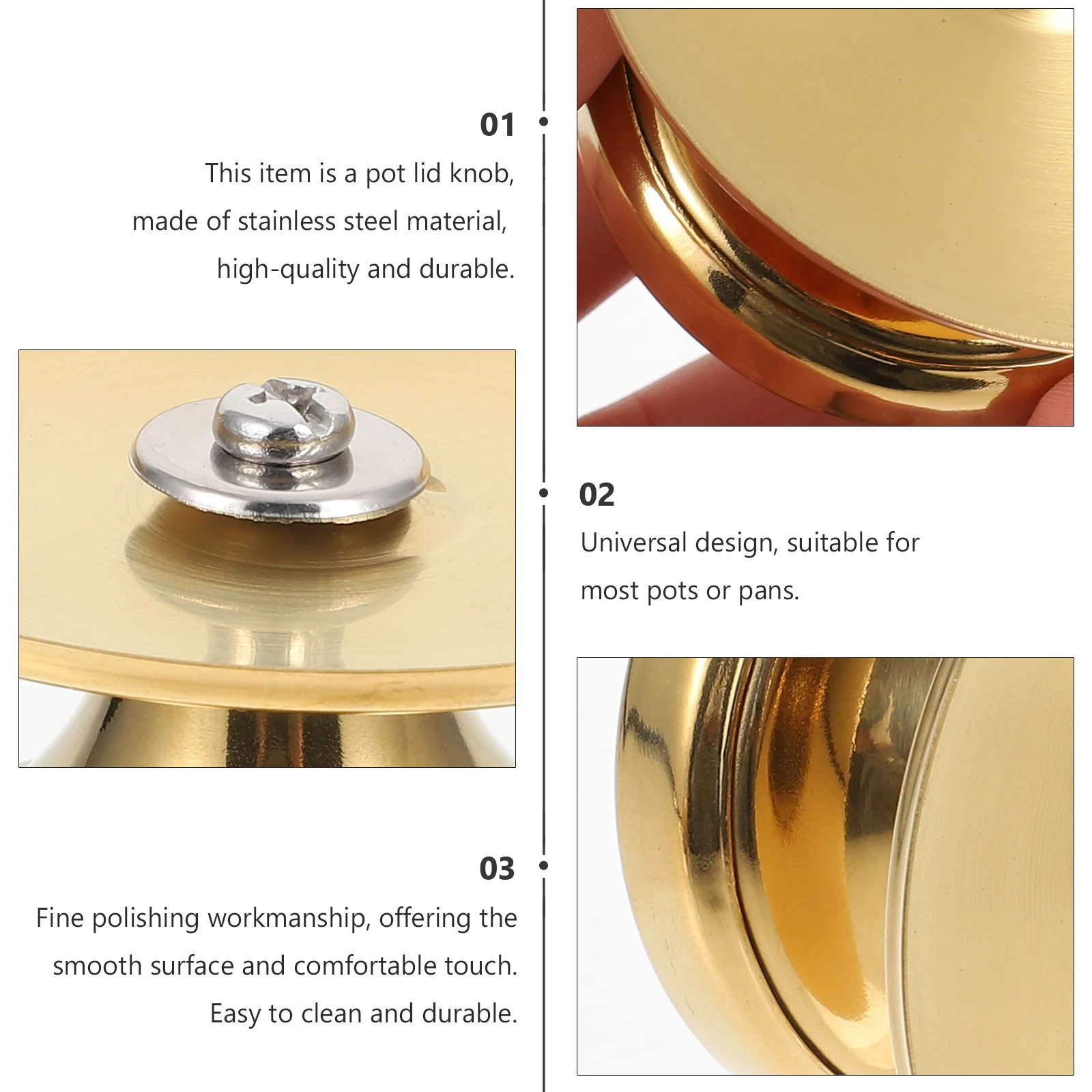 01

This item is a pot lid knob, made of stainless steel material, high-quality and durable.

02

Universal design, suitable for most pots or pans.

03

Fine polishing workmanship, offering the smooth surface and comfortable touch. Easy to clean and durable.