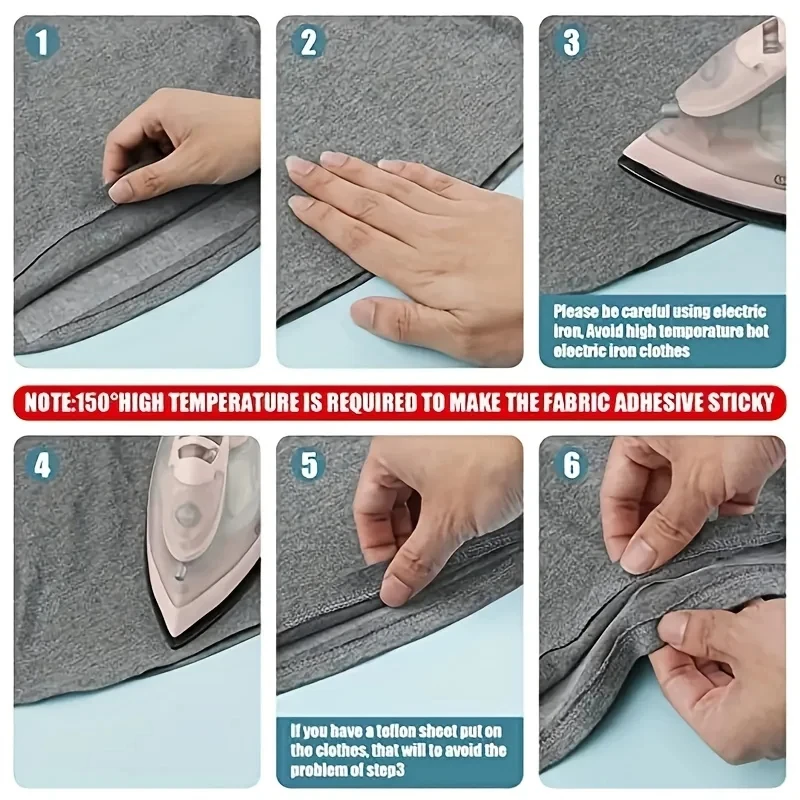 1

2

3

Please be careful using electric iron, Avoid high temperature hot electric iron clothes

NOTE:150°HIGH TEMPERATURE IS REQUIRED TO MAKE THE FABRIC ADHESIVE STICKY

4

5

If you have a teflon sheet put on the clothes, that will to avoid the problem of step3

6