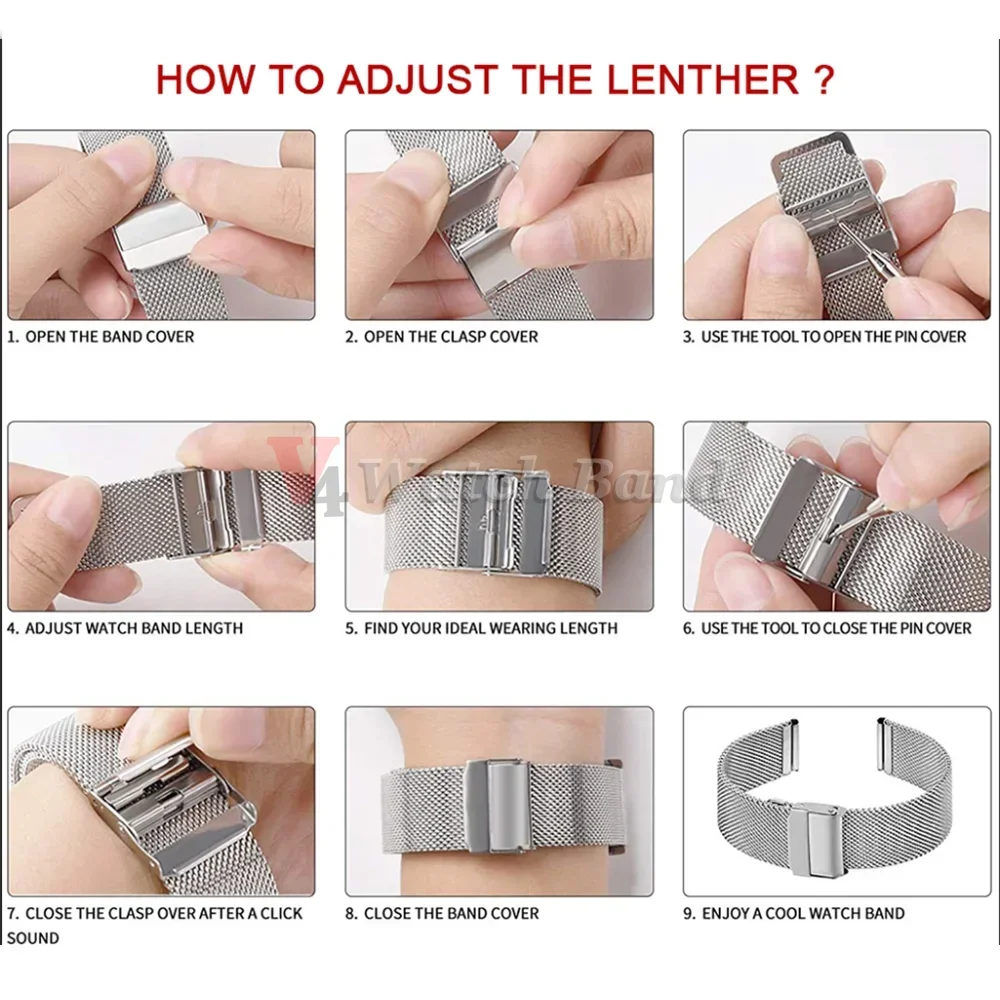 HOW TO ADJUST THE LENTHER ?

1. OPEN THE BAND COVER

2. OPEN THE CLASP COVER

3. USE THE TOOL TO OPEN THE PIN COVER

V4 Watch Band

4. ADJUST WATCH BAND LENGTH

5. FIND YOUR IDEAL WEARING LENGTH

6. USE THE TOOL TO CLOSE THE PIN COVER

7. CLOSE THE CLASP OVER AFTER A CLICK SOUND

8. CLOSE THE BAND COVER

9. ENJOY A COOL WATCH BAND