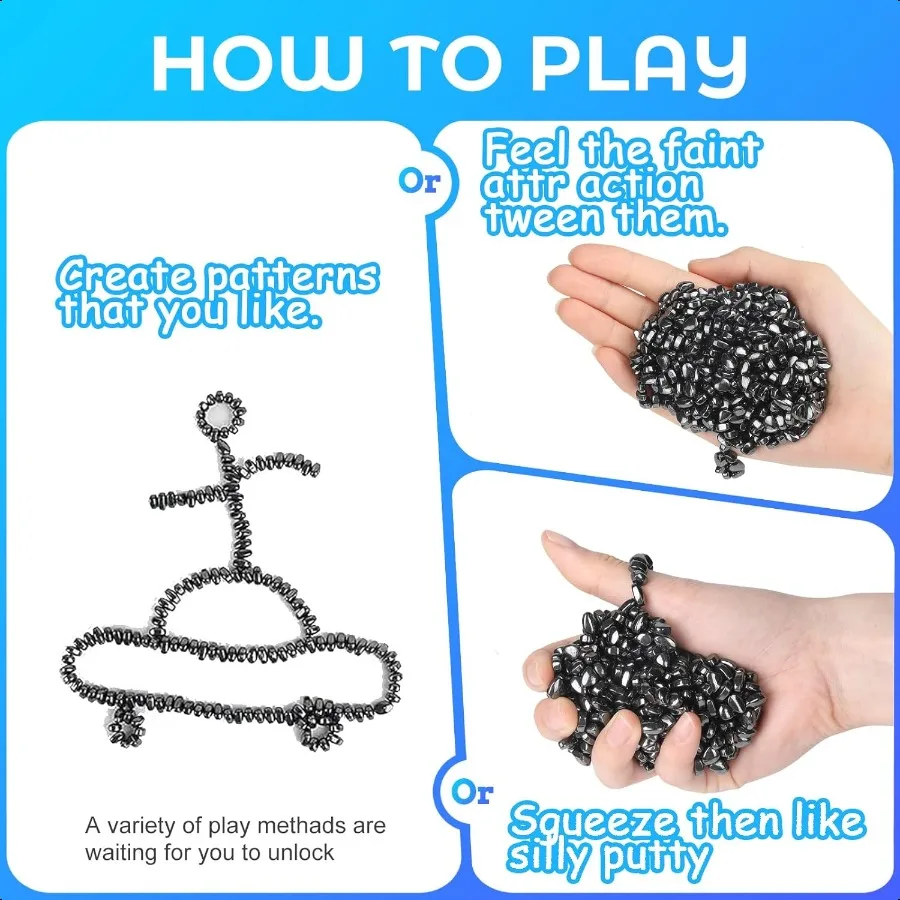 HOW TO PLAY

Create patterns that you like.

A variety of play methads are waiting for you to unlock

Or

Feel the faint attr action tween them.

Or

Squeeze then like silly putty