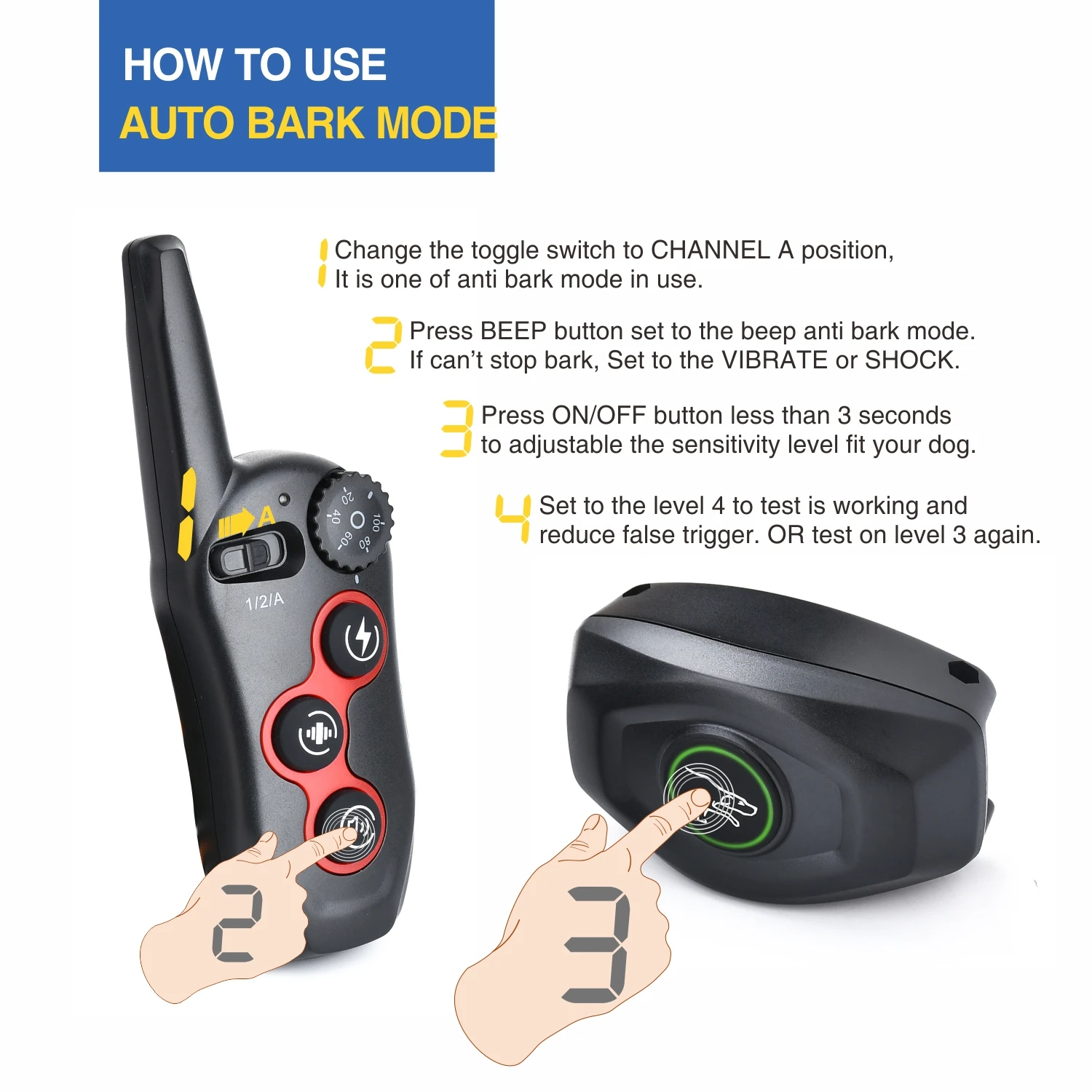 HOW TO USE
AUTO BARK MODE

1 Change the toggle switch to CHANNEL A position, It is one of anti bark mode in use.

2 Press BEEP button set to the beep anti bark mode. If can't stop bark, Set to the VIBRATE or SHOCK.

3 Press ON/OFF button less than 3 seconds to adjustable the sensitivity level fit your dog.

4 Set to the level 4 to test is working and reduce false trigger. OR test on level 3 again.

1

A

20 40 60 80 100

1/2/A

2

3