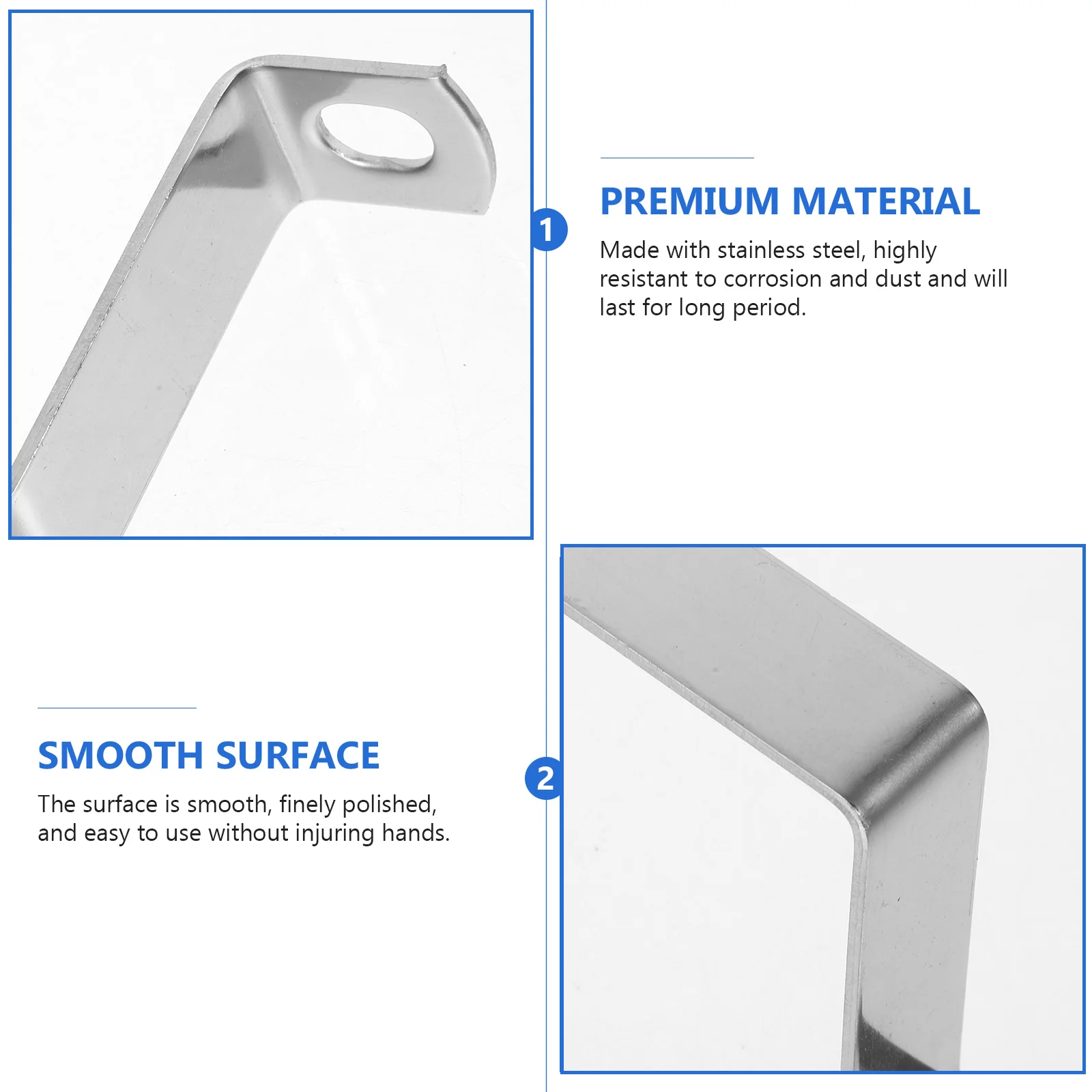 1

PREMIUM MATERIAL

Made with stainless steel, highly resistant to corrosion and dust and will last for long period.

SMOOTH SURFACE

The surface is smooth, finely polished, and easy to use without injuring hands.

2