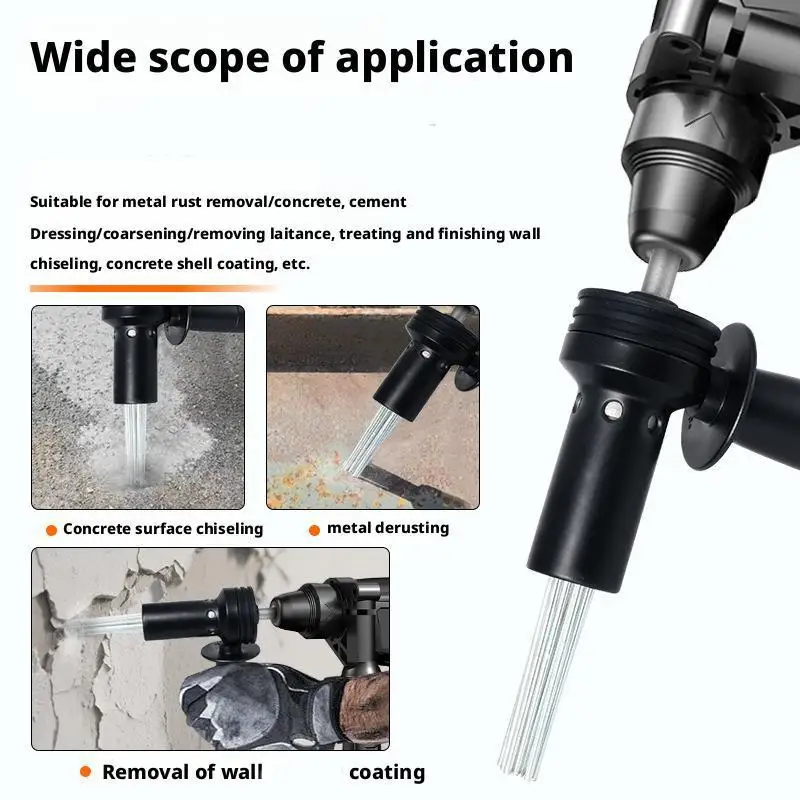 Wide scope of application

Suitable for metal rust removal/concrete, cement Dressing/coarsening/removing laitance, treating and finishing wall chiseling, concrete shell coating, etc.

Concrete surface chiseling

metal derusting

Removal of wall coating