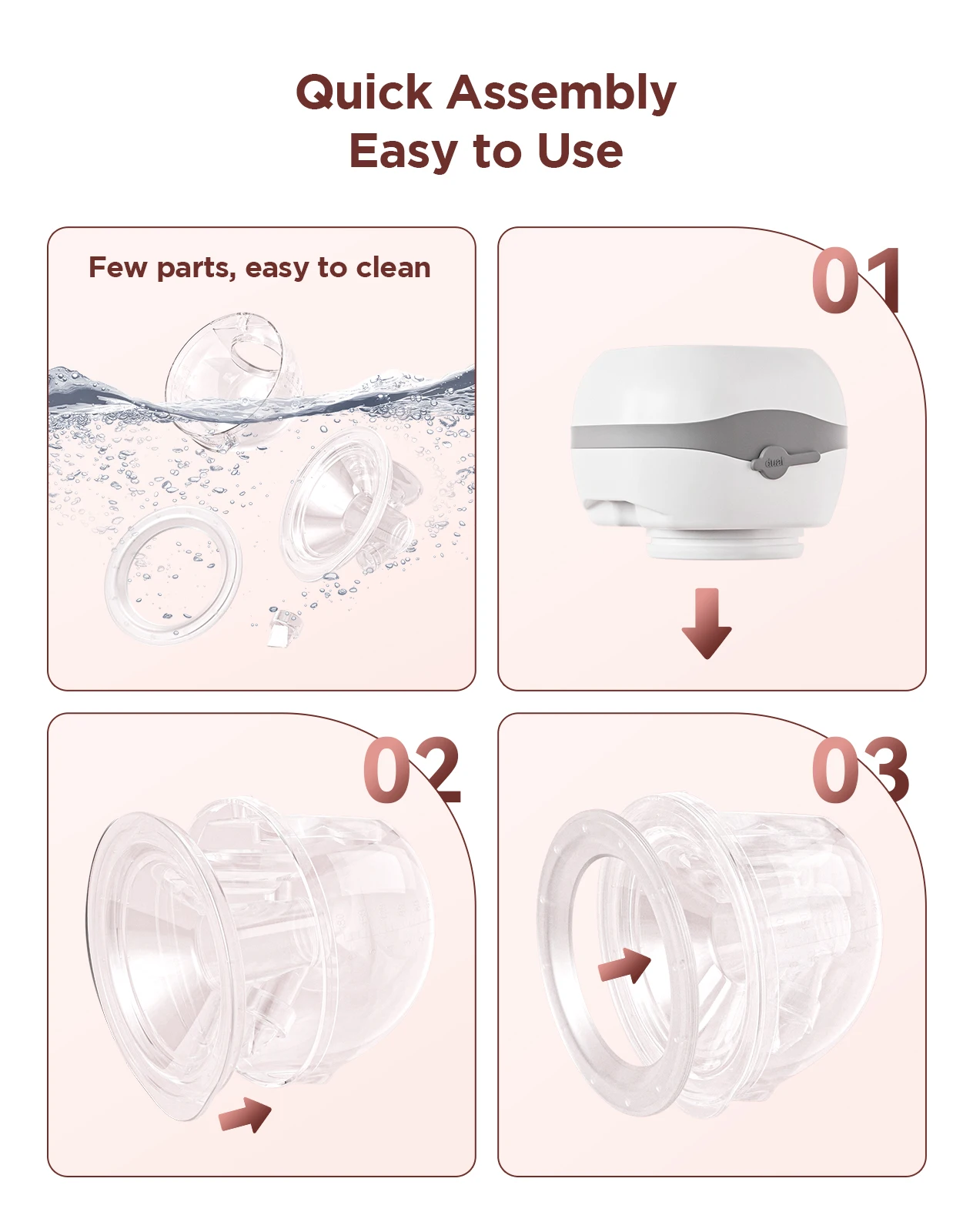 Quick Assembly
Easy to Use

Few parts, easy to clean

01

dual

02

03