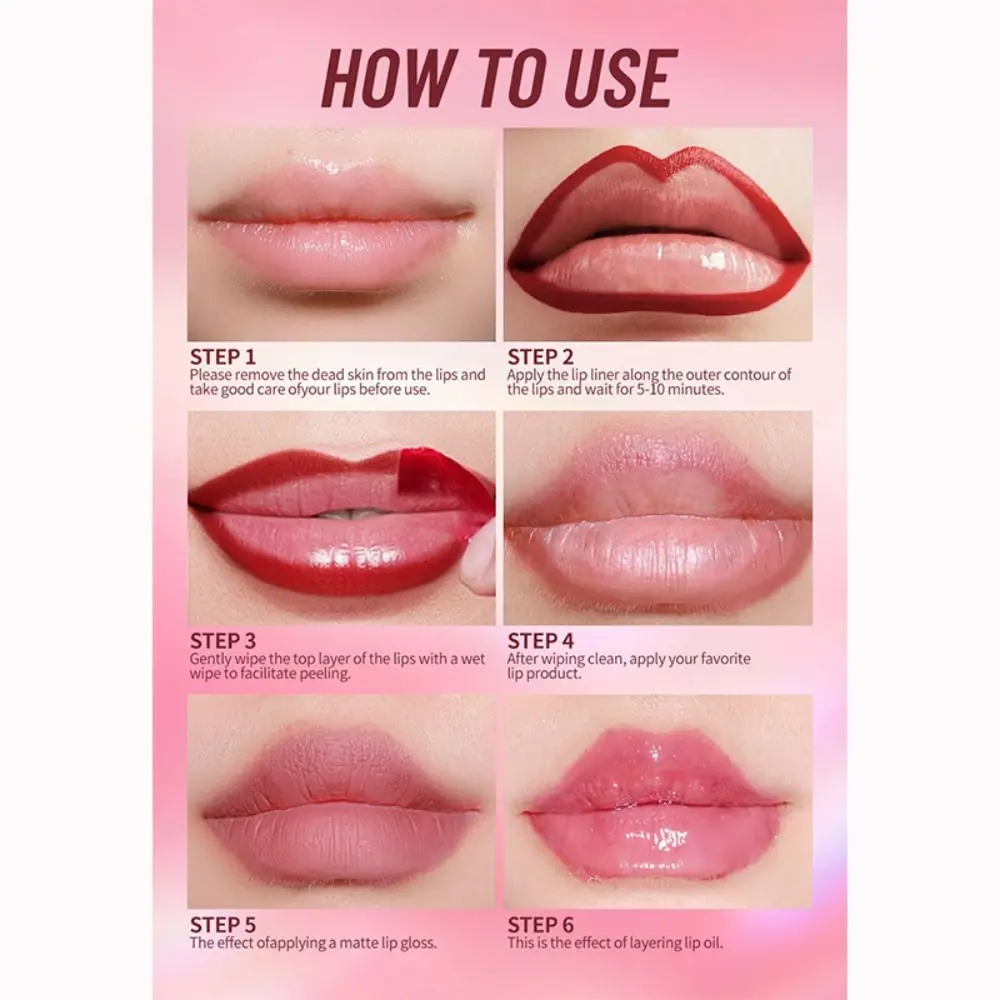 HOW TO USE

STEP 1
Please remove the dead skin from the lips and take good care ofyour lips before use.

STEP 2
Apply the lip liner along the outer contour of the lips and wait for 5-10 minutes.

STEP 3
Gently wipe the top layer of the lips with a wet wipe to facilitate peeling.

STEP 4
After wiping clean, apply your favorite lip product.

STEP 5
The effect ofapplying a matte lip gloss.

STEP 6
This is the effect of layering lip oil.