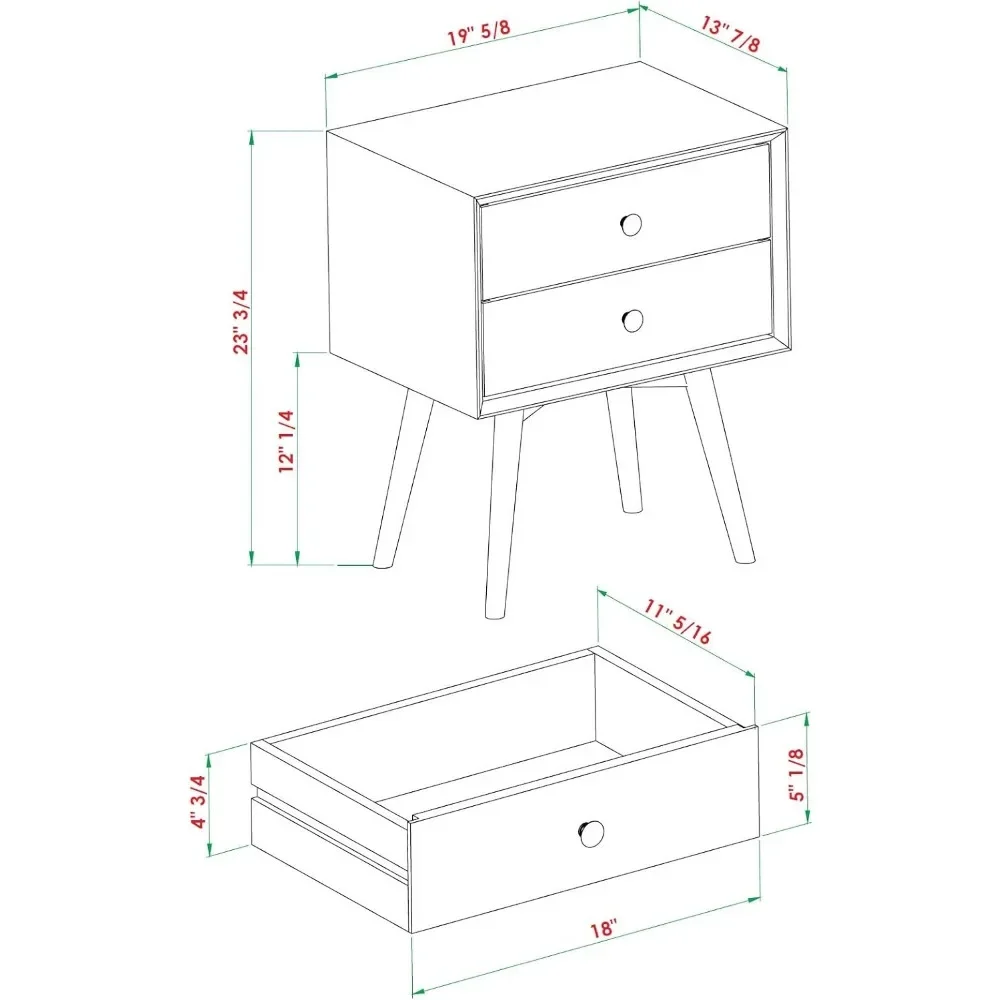 19" 5/8

13" 7/8

23" 3/4

12" 1/4

11" 5/16

4" 3/4

5" 1/8

18"