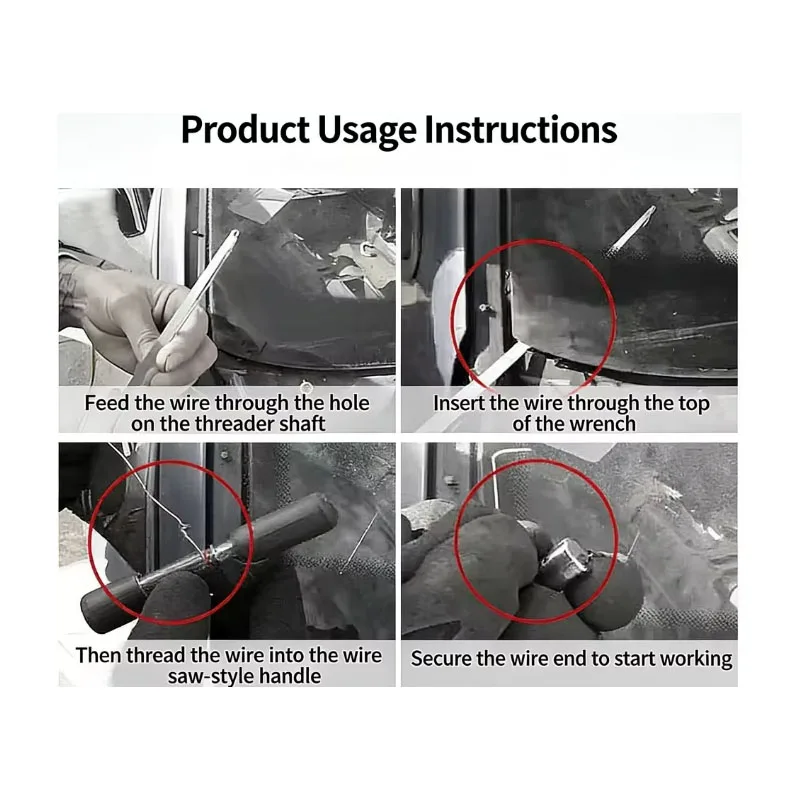 Product Usage Instructions

Feed the wire through the hole on the threader shaft

Insert the wire through the top of the wrench

Then thread the wire into the wire saw-style handle

Secure the wire end to start working