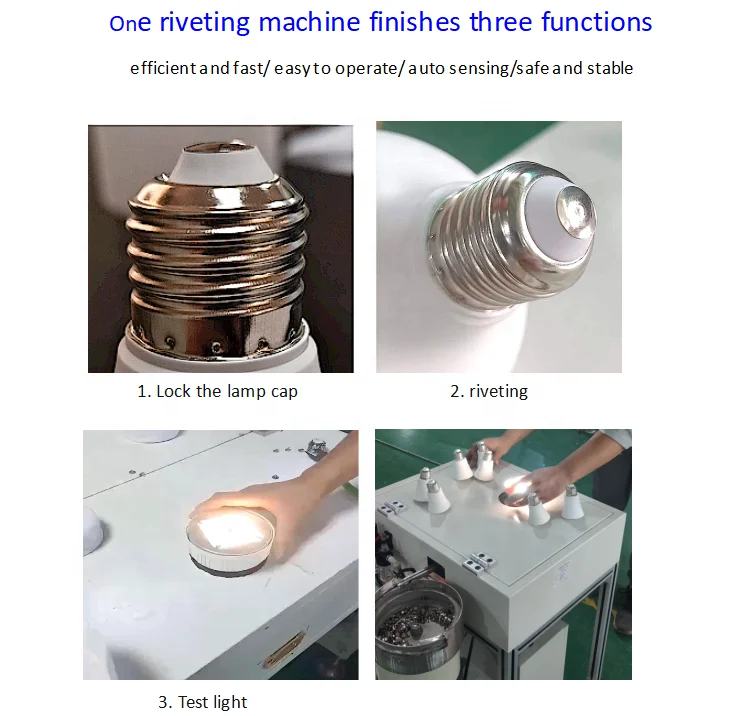 One riveting machine finishes three functions

efficient and fast/ easy to operate/ auto sensing/safe and stable

1. Lock the lamp cap

2. riveting

3. Test light