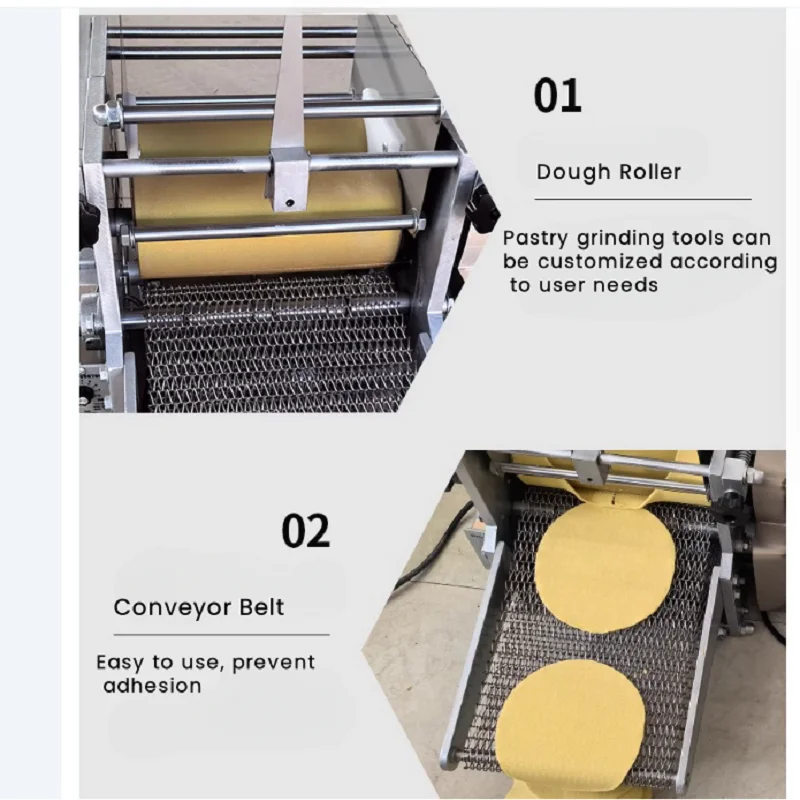 01

Dough Roller

Pastry grinding tools can be customized according to user needs

02

Conveyor Belt

Easy to use, prevent adhesion