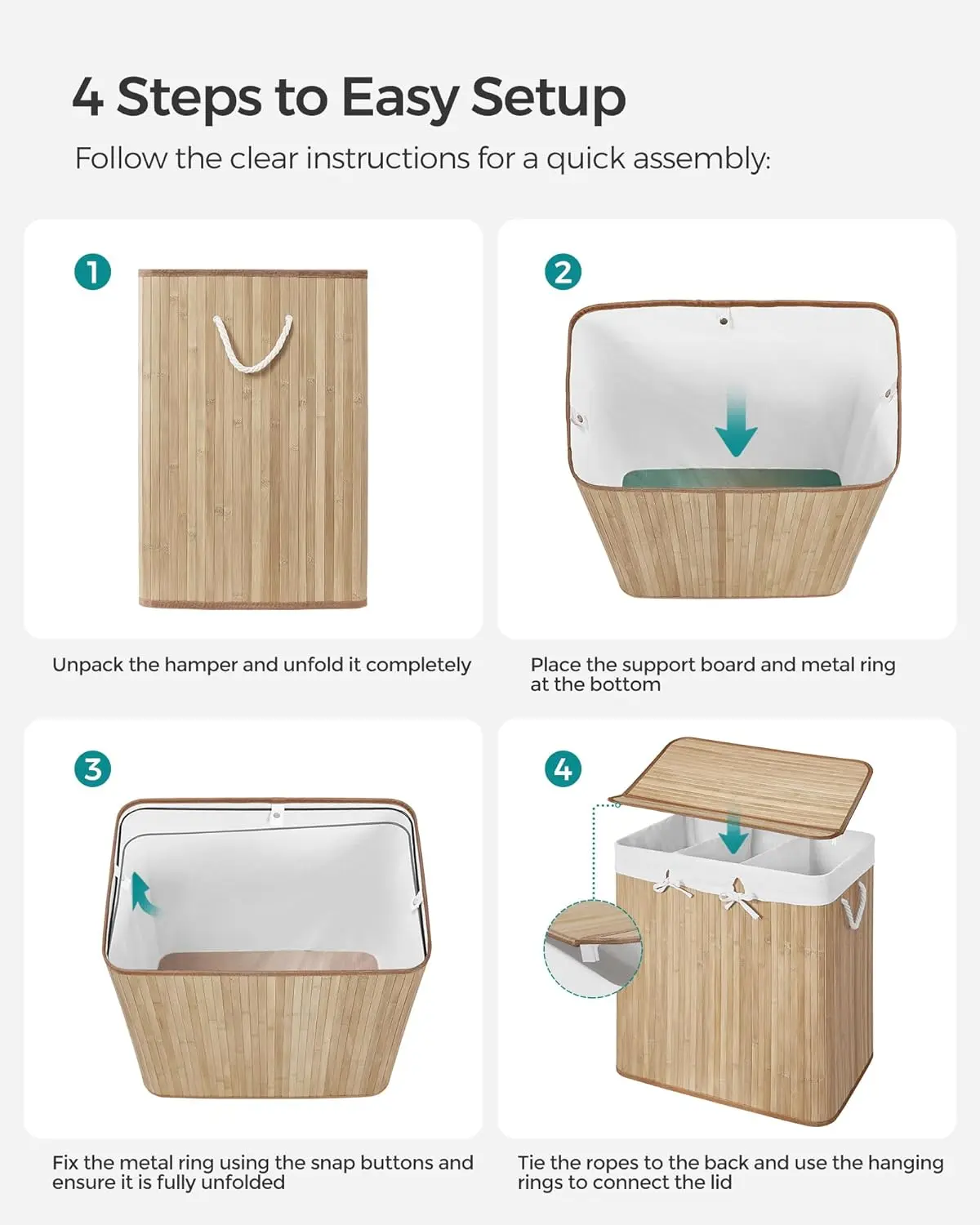 4 Steps to Easy Setup

Follow the clear instructions for a quick assembly:

1

Unpack the hamper and unfold it completely

2

Place the support board and metal ring at the bottom

3

Fix the metal ring using the snap buttons and ensure it is fully unfolded

4

Tie the ropes to the back and use the hanging rings to connect the lid