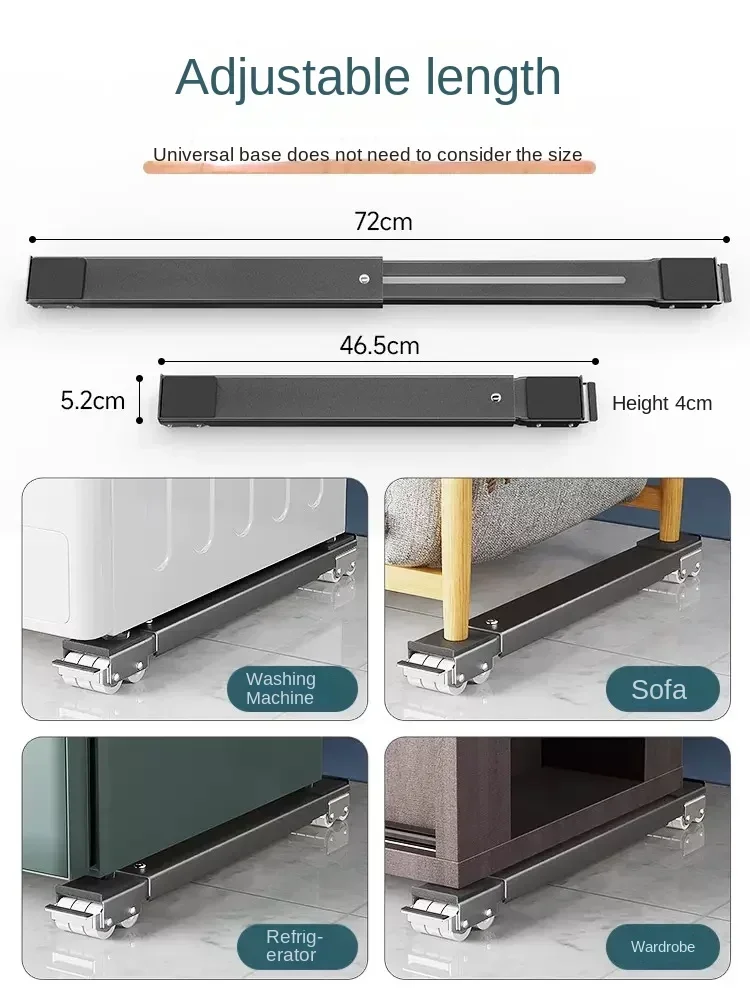 Adjustable length

Universal base does not need to consider the size

72cm

46.5cm

5.2cm

Height 4cm

Washing Machine

Sofa

Refrigerator

Wardrobe