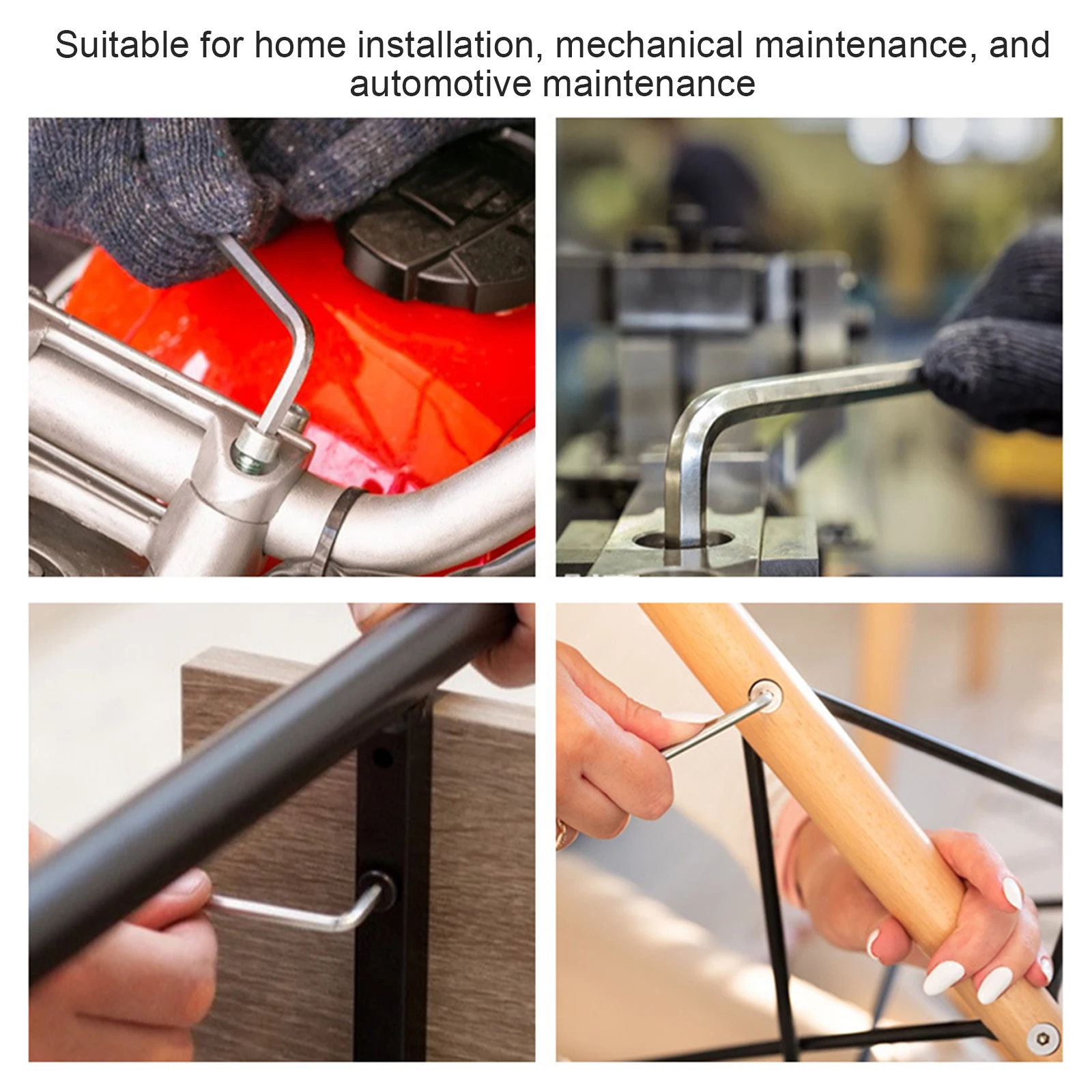 Suitable for home installation, mechanical maintenance, and automotive maintenance