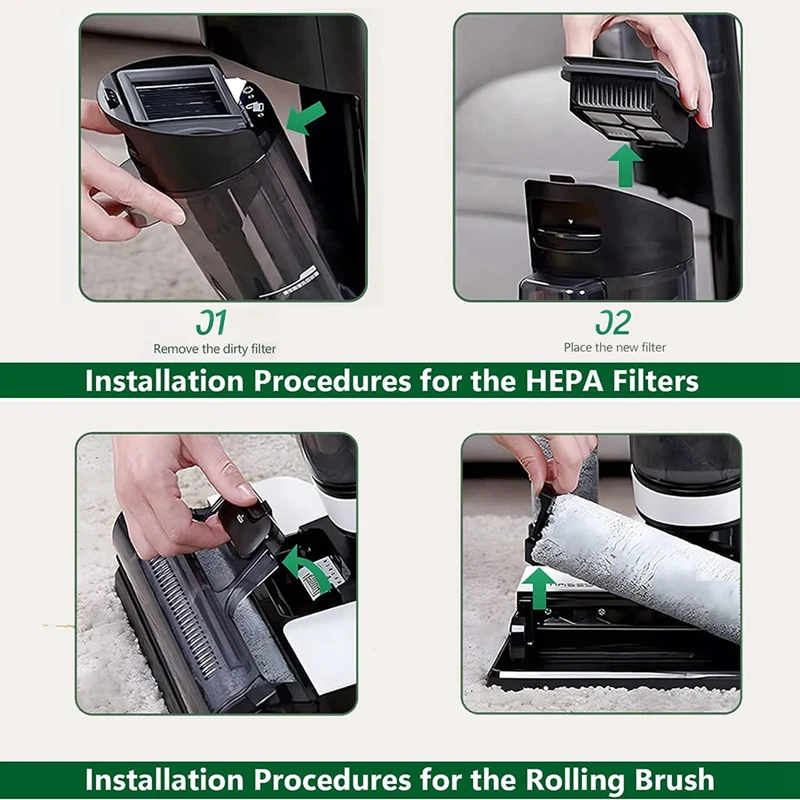 01
Remove the dirty filter

02
Place the new filter

Installation Procedures for the HEPA Filters

Installation Procedures for the Rolling Brush