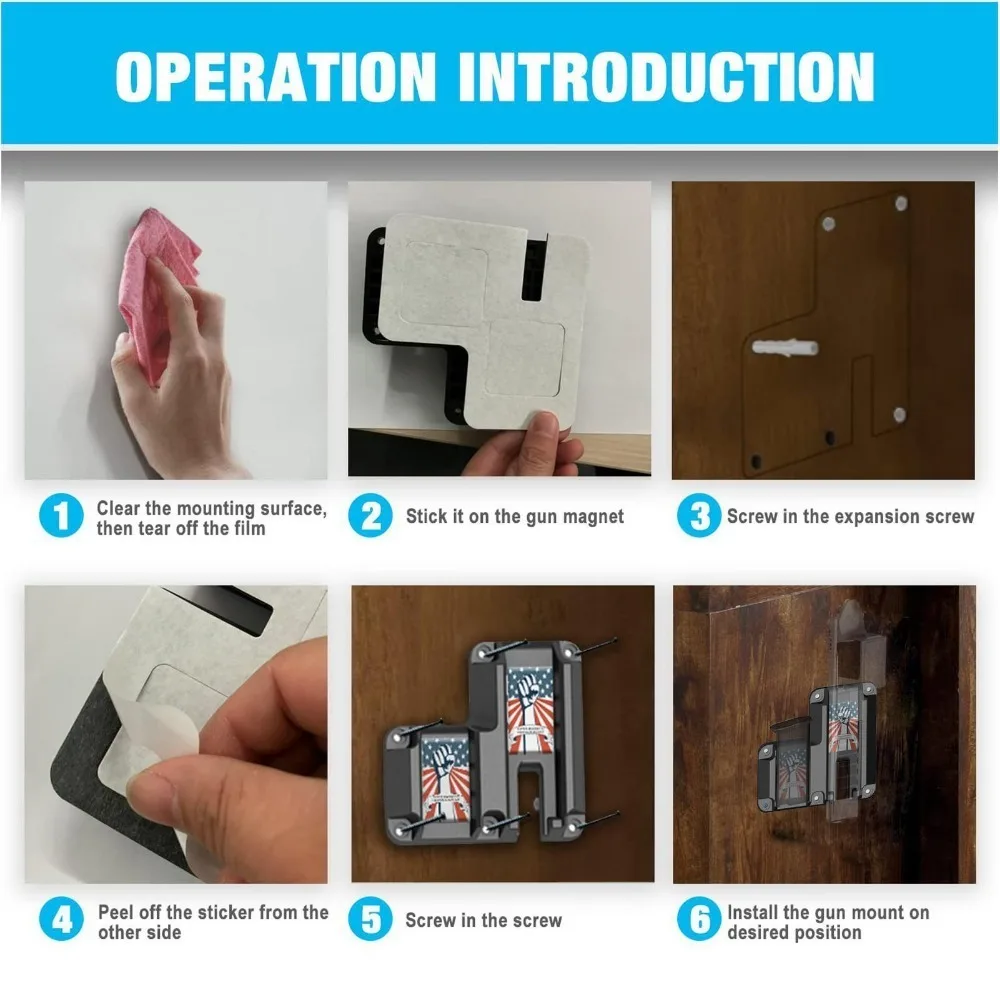 OPERATION INTRODUCTION

1 Clear the mounting surface, then tear off the film

2 Stick it on the gun magnet

3 Screw in the expansion screw

4 Peel off the sticker from the other side

5 Screw in the screw

6 Install the gun mount on desired position