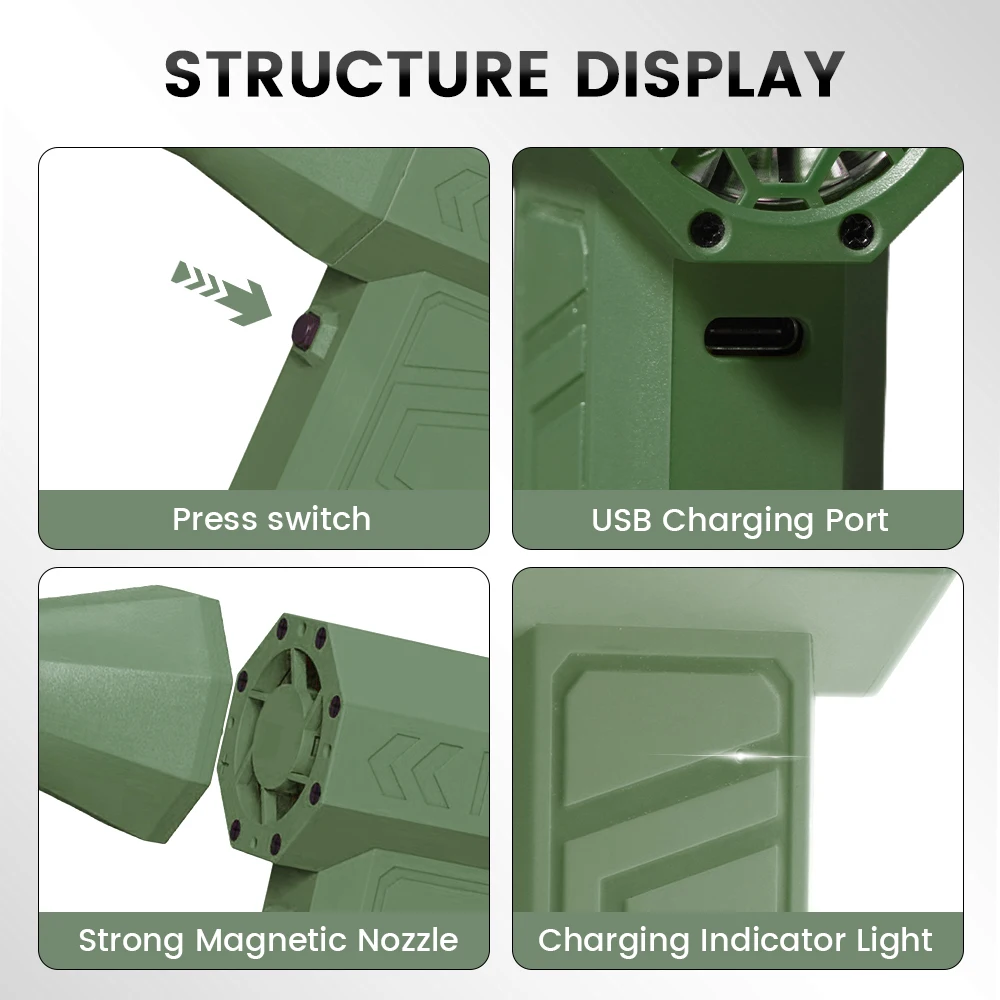 STRUCTURE DISPLAY

Press switch

USB Charging Port

Strong Magnetic Nozzle

Charging Indicator Light