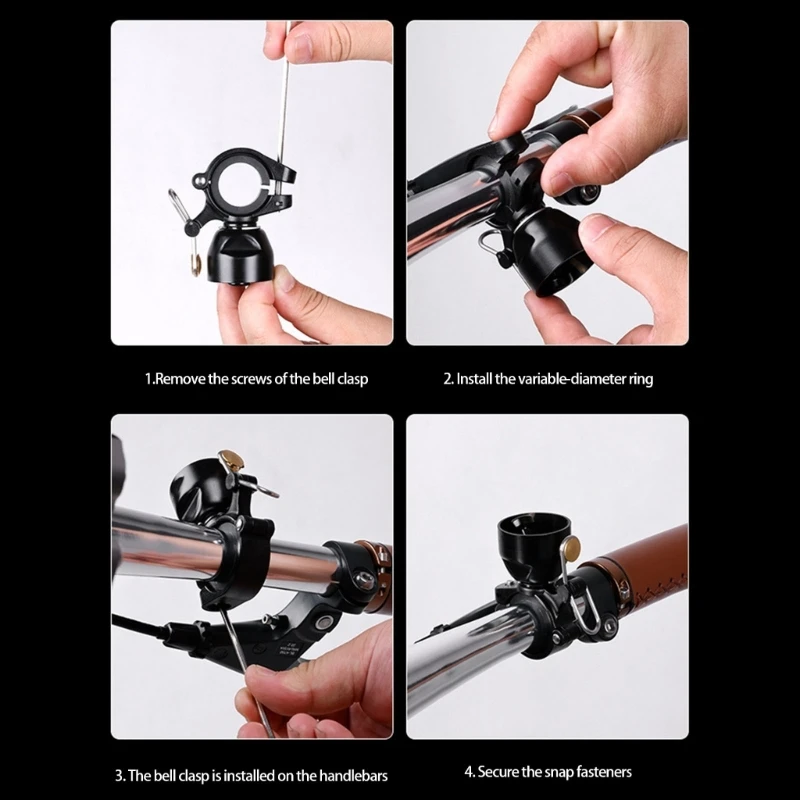 1.Remove the screws of the bell clasp

2. Install the variable-diameter ring

3. The bell clasp is installed on the handlebars

4. Secure the snap fasteners