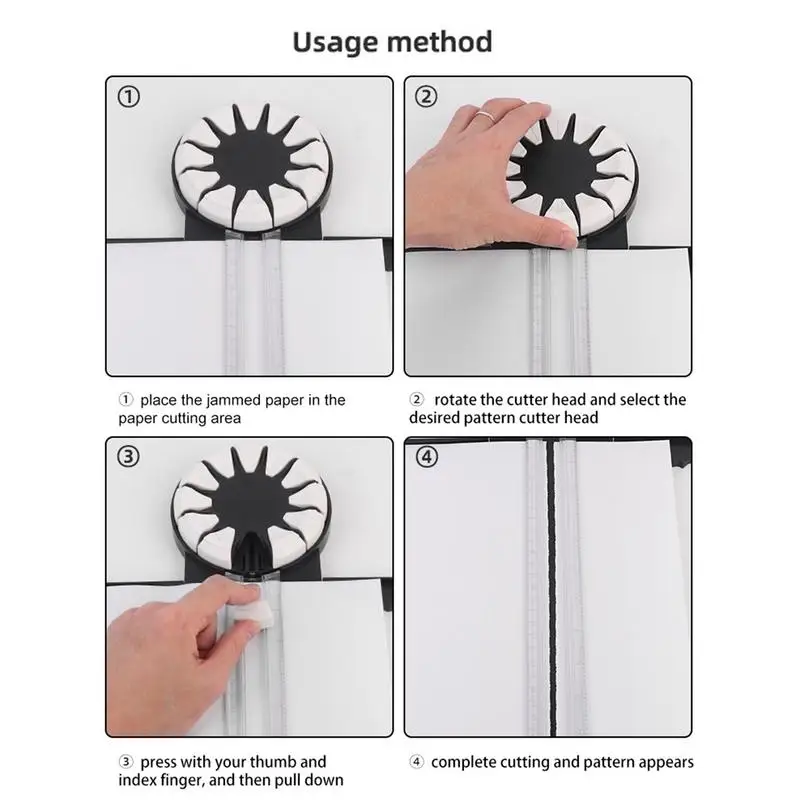 Usage method

①

②

① place the jammed paper in the paper cutting area

② rotate the cutter head and select the desired pattern cutter head

③

④

③ press with your thumb and index finger, and then pull down

④ complete cutting and pattern appears