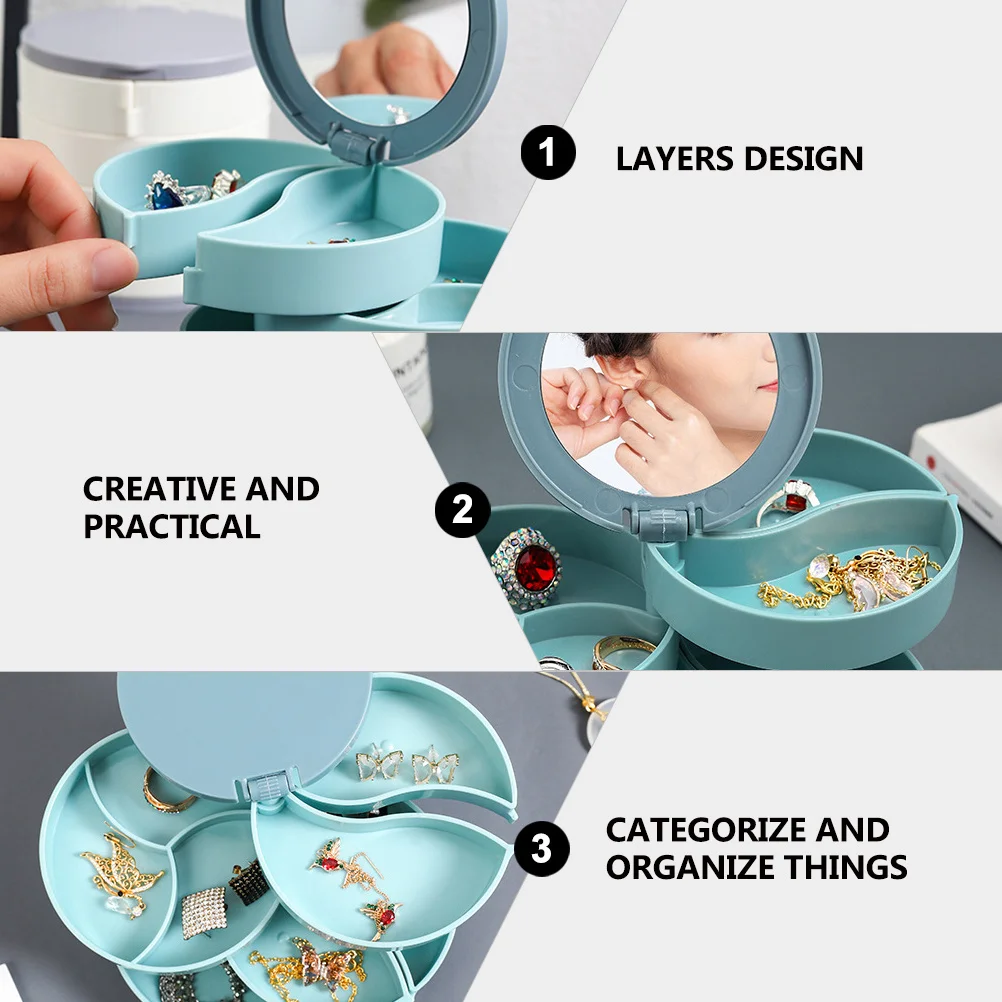 1 LAYERS DESIGN

CREATIVE AND PRACTICAL

2

3 CATEGORIZE AND ORGANIZE THINGS