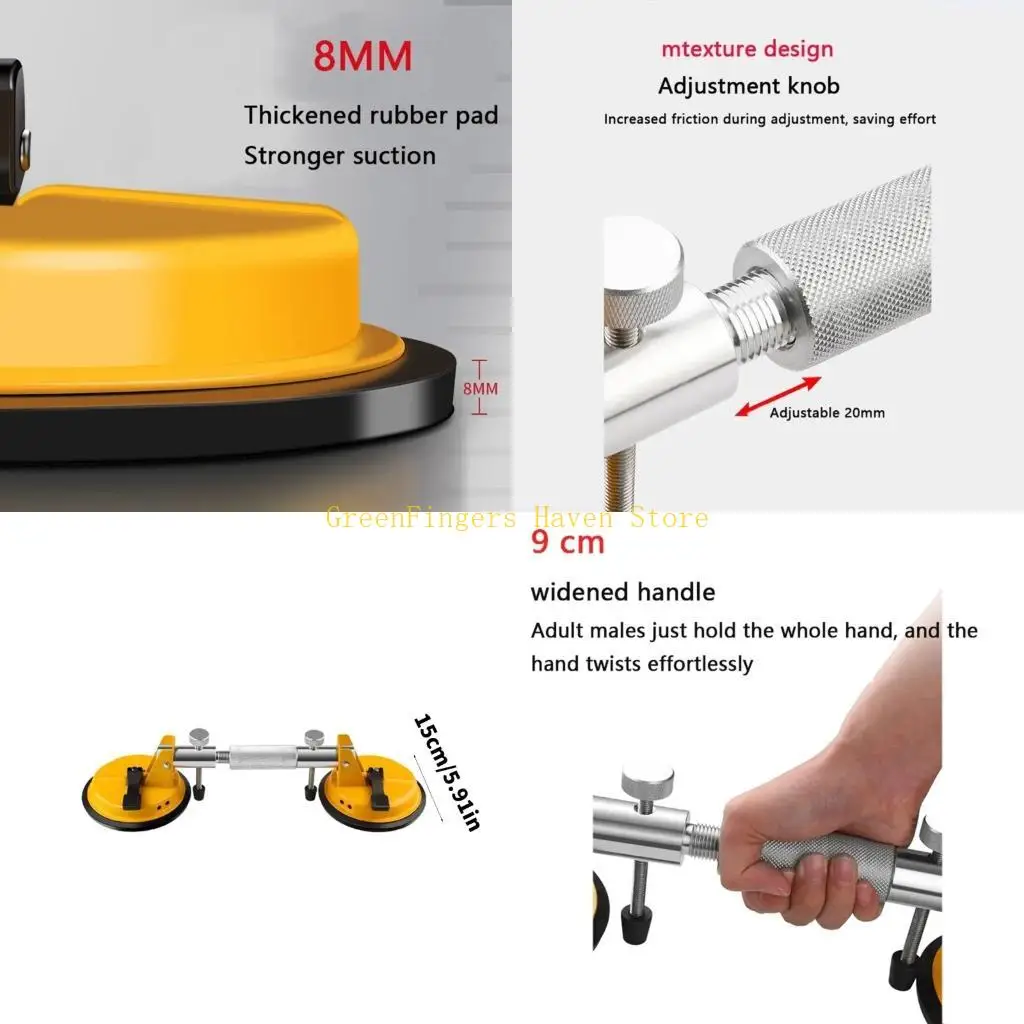 8MM

Thickened rubber pad

Stronger suction

8MM

mtexture design

Adjustment knob

Increased friction during adjustment, saving effort

Adjustable 20mm

GreenFingers Haven Store

15cm/5.91in

9 cm

widened handle

Adult males just hold the whole hand, and the hand twists effortlessly