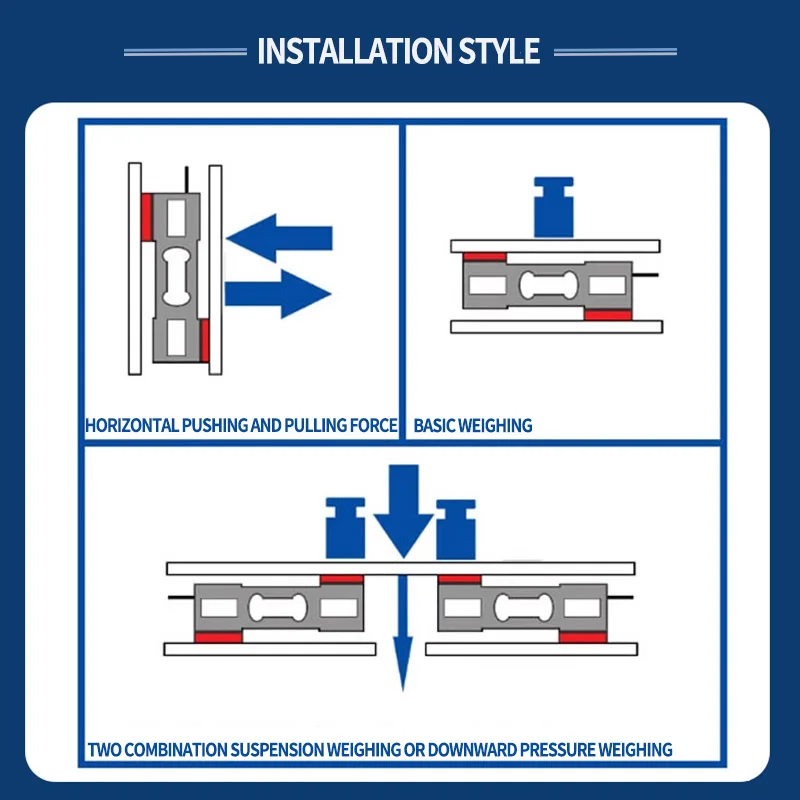 INSTALLATION STYLE

HORIZONTAL PUSHING AND PULLING FORCE

BASIC WEIGHING

TWO COMBINATION SUSPENSION WEIGHING OR DOWNWARD PRESSURE WEIGHING