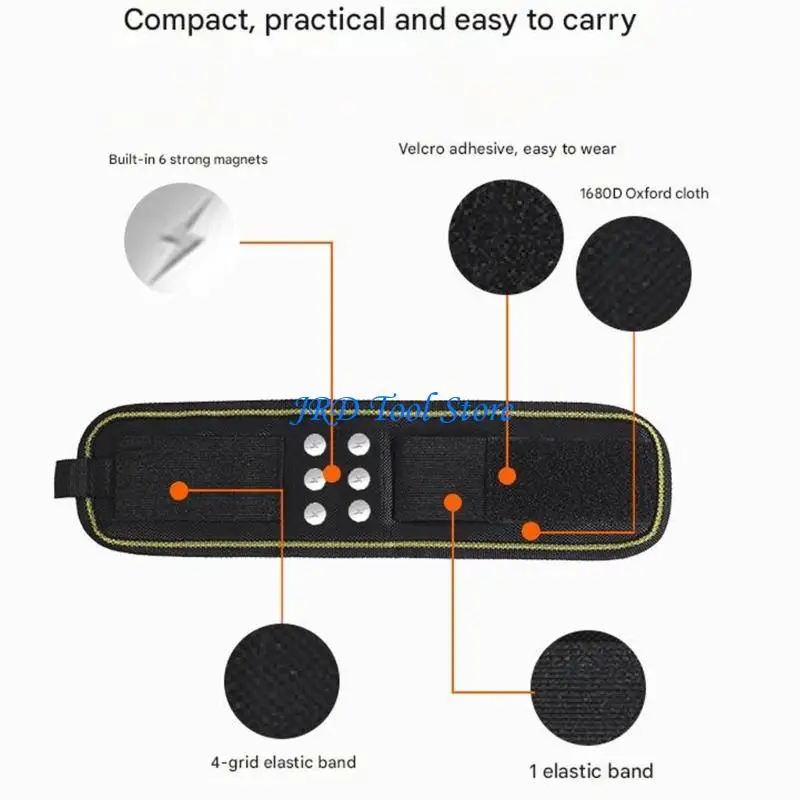 Compact, practical and easy to carry

Built-in 6 strong magnets

Velcro adhesive, easy to wear

1680D Oxford cloth

JRD Tool Store

4-grid elastic band

1 elastic band