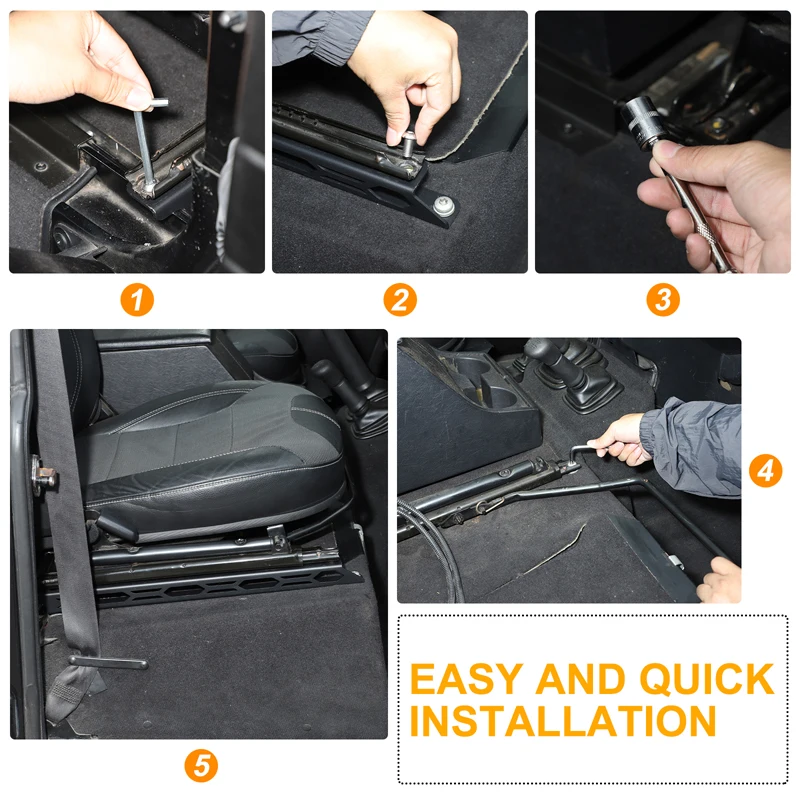 1

2

3

4

5

EASY AND QUICK INSTALLATION