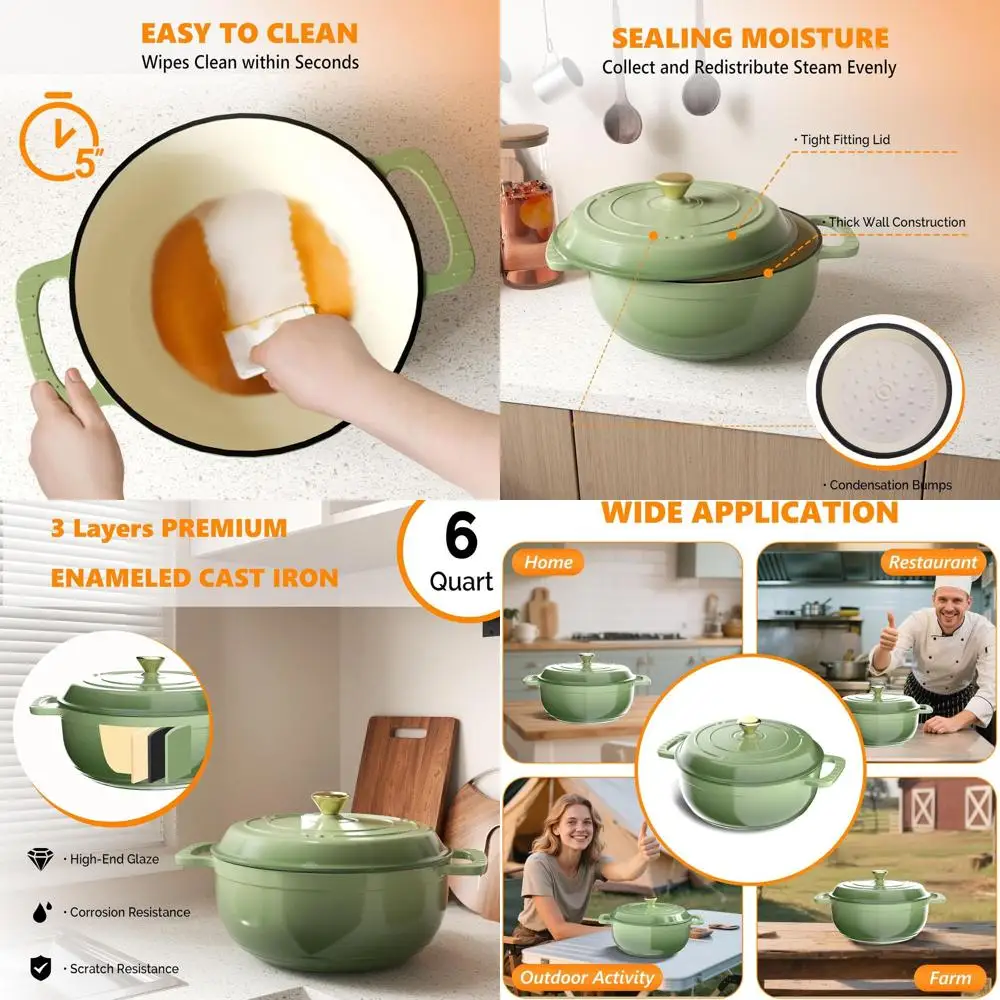 EASY TO CLEAN
Wipes Clean within Seconds

5"

SEALING MOISTURE
Collect and Redistribute Steam Evenly

· Tight Fitting Lid

· Thick Wall Construction

· Condensation Bumps

3 Layers PREMIUM
ENAMELED CAST IRON

6
Quart

· High-End Glaze

· Corrosion Resistance

· Scratch Resistance

WIDE APPLICATION

Home

Restaurant

Outdoor Activity

Farm