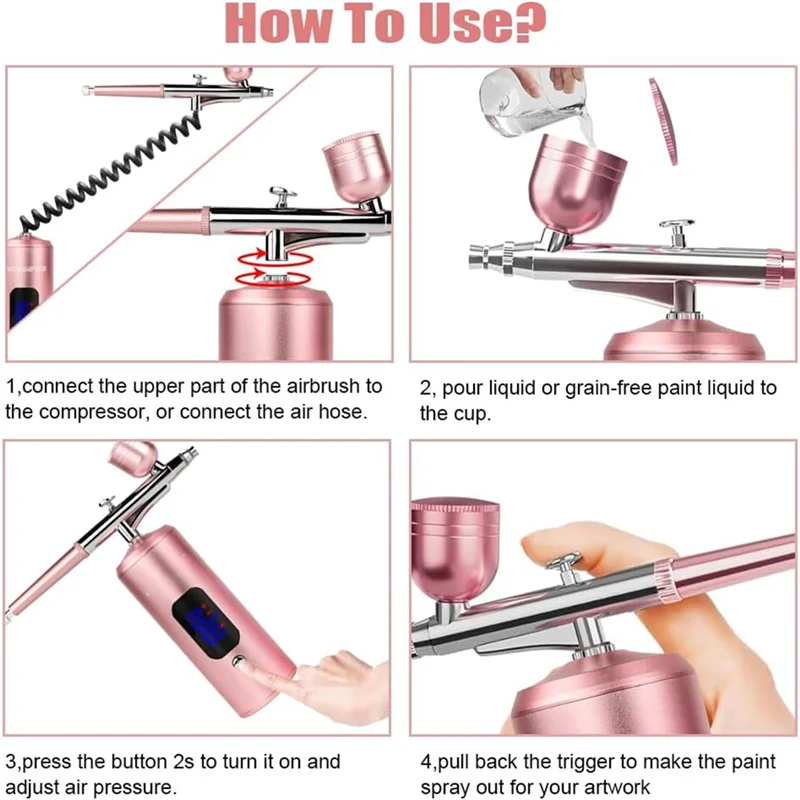 How To Use?

1,connect the upper part of the airbrush to the compressor, or connect the air hose.

2, pour liquid or grain-free paint liquid to the cup.

3,press the button 2s to turn it on and adjust air pressure.

4,pull back the trigger to make the paint spray out for your artwork