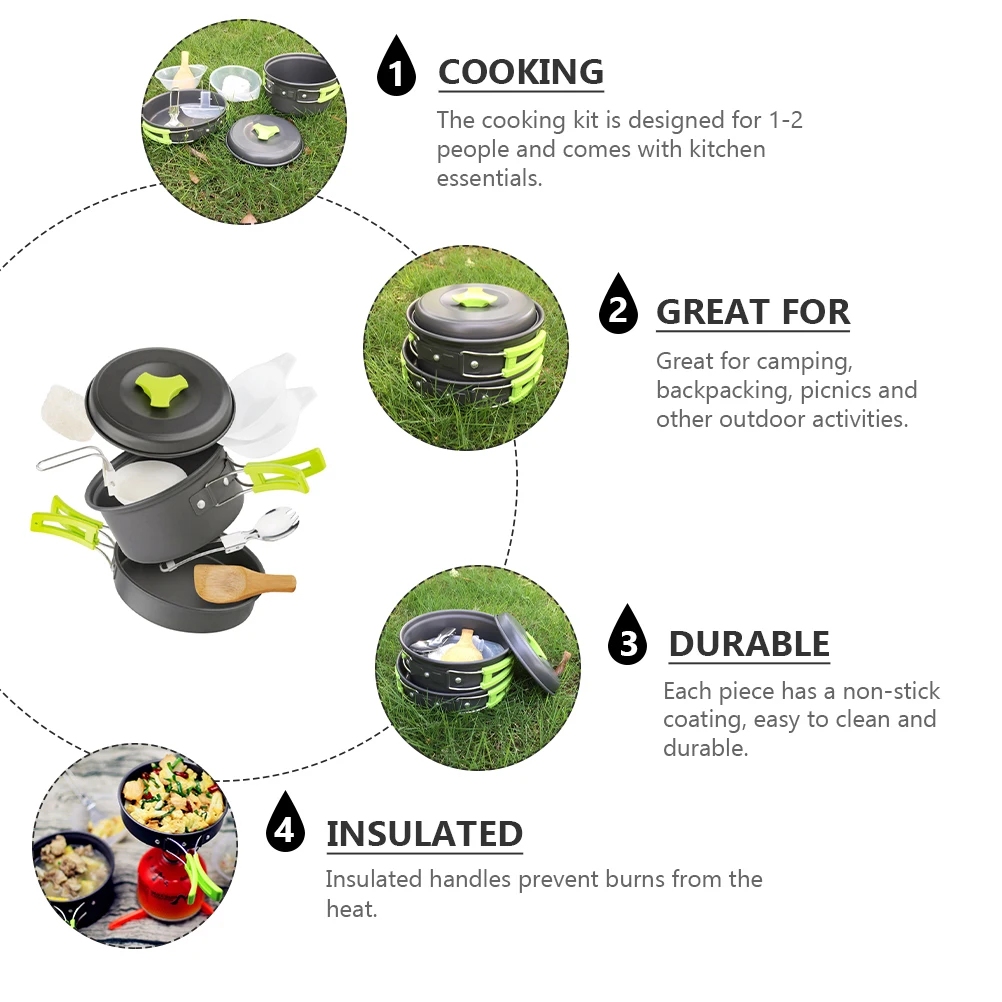 1 COOKING

The cooking kit is designed for 1-2 people and comes with kitchen essentials.

2 GREAT FOR

Great for camping, backpacking, picnics and other outdoor activities.

3 DURABLE

Each piece has a non-stick coating, easy to clean and durable.

4 INSULATED

Insulated handles prevent burns from the heat.