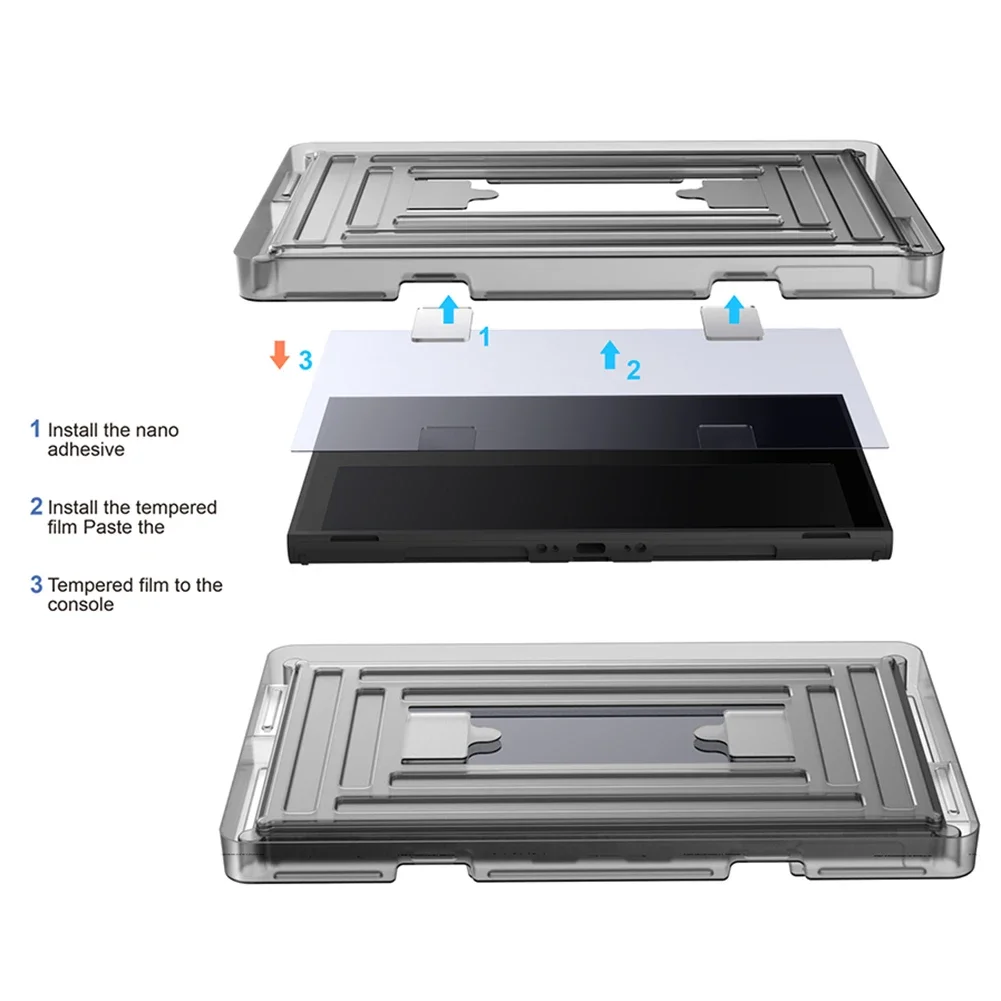 1

3

2

1 Install the nano adhesive

2 Install the tempered film Paste the

3 Tempered film to the console