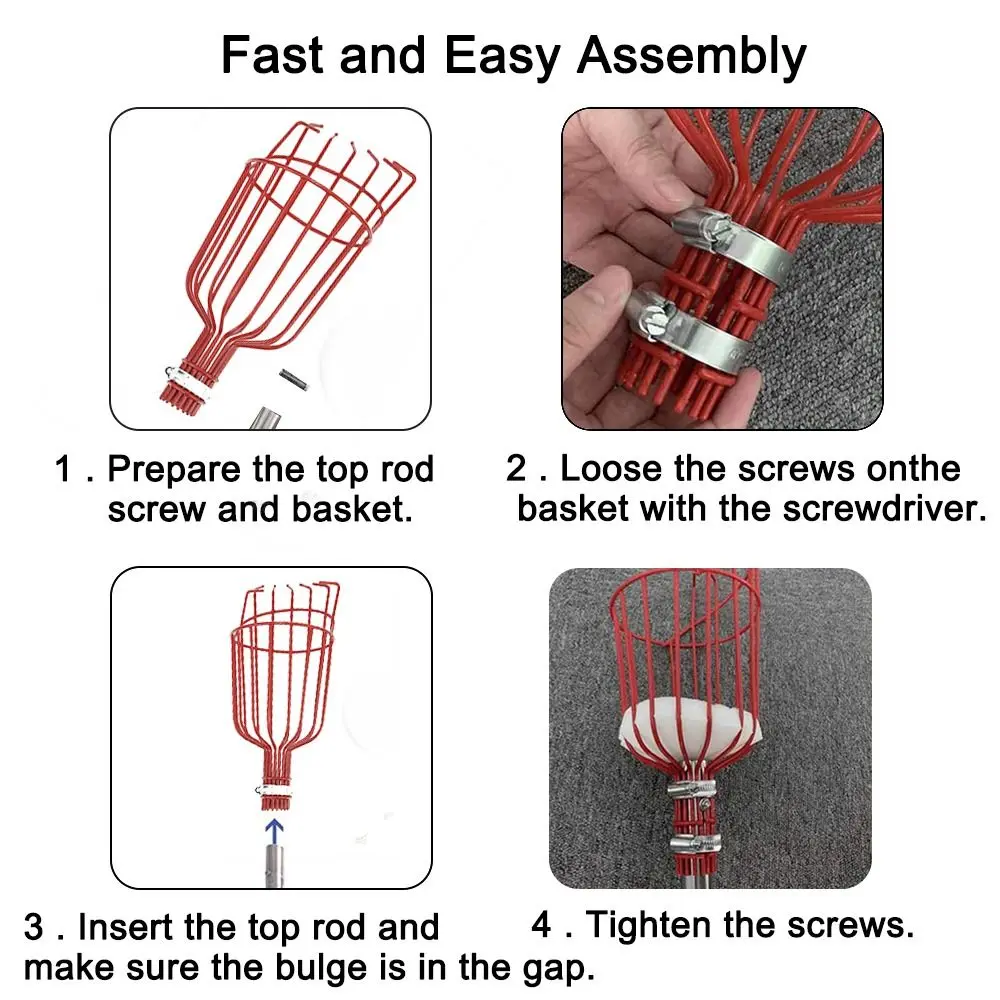 Fast and Easy Assembly

1 . Prepare the top rod screw and basket.

2 . Loose the screws onthe basket with the screwdriver.

3 . Insert the top rod and make sure the bulge is in the gap.

4 . Tighten the screws.