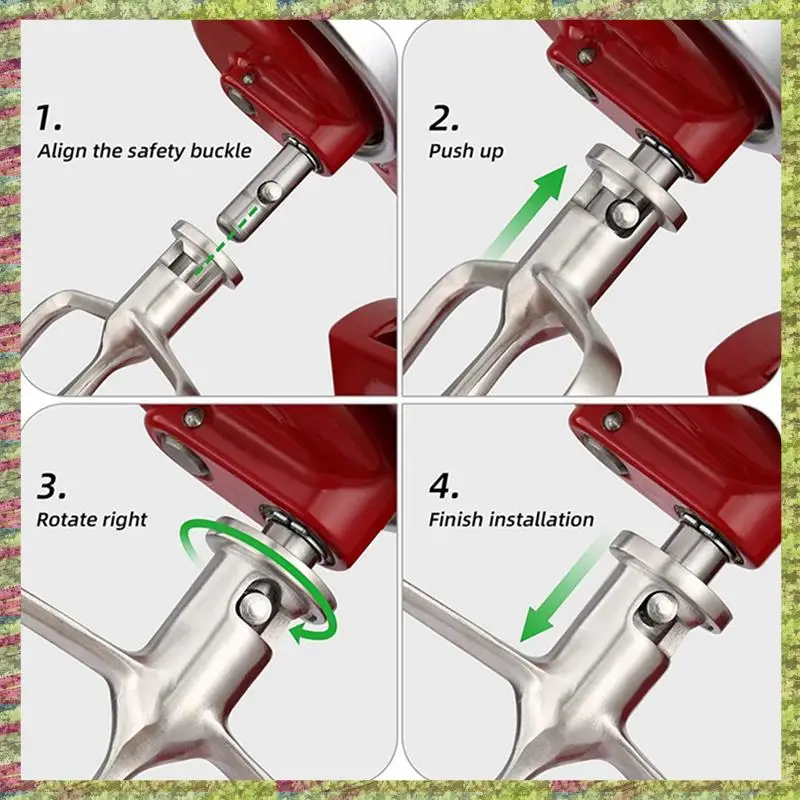 1.
Align the safety buckle

2.
Push up

3.
Rotate right

4.
Finish installation