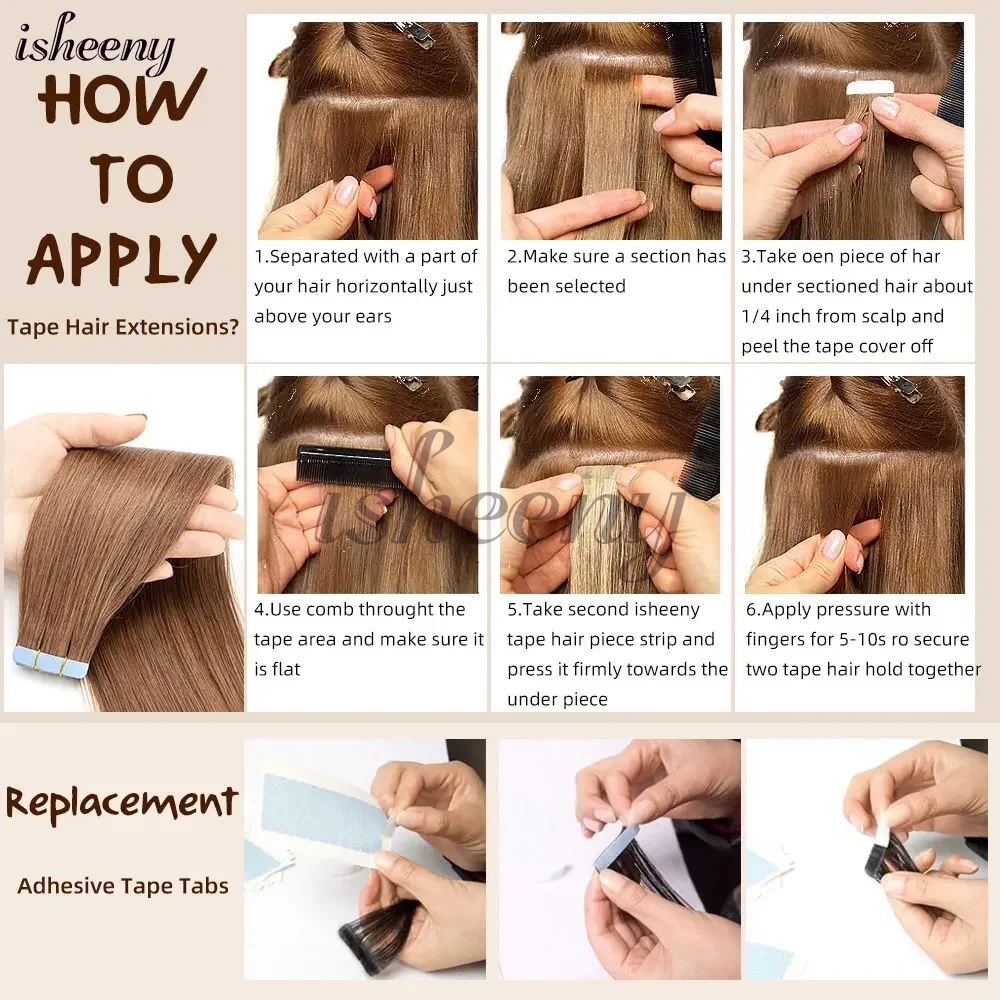 isheeny
HOW TO APPLY
Tape Hair Extensions?

1.Separated with a part of your hair horizontally just above your ears

2.Make sure a section has been selected

3.Take oen piece of har under sectioned hair about 1/4 inch from scalp and peel the tape cover off

isheeny

4.Use comb throught the tape area and make sure it is flat

5.Take second isheeny tape hair piece strip and press it firmly towards the under piece

6.Apply pressure with fingers for 5-10s ro secure two tape hair hold together

Replacement
Adhesive Tape Tabs