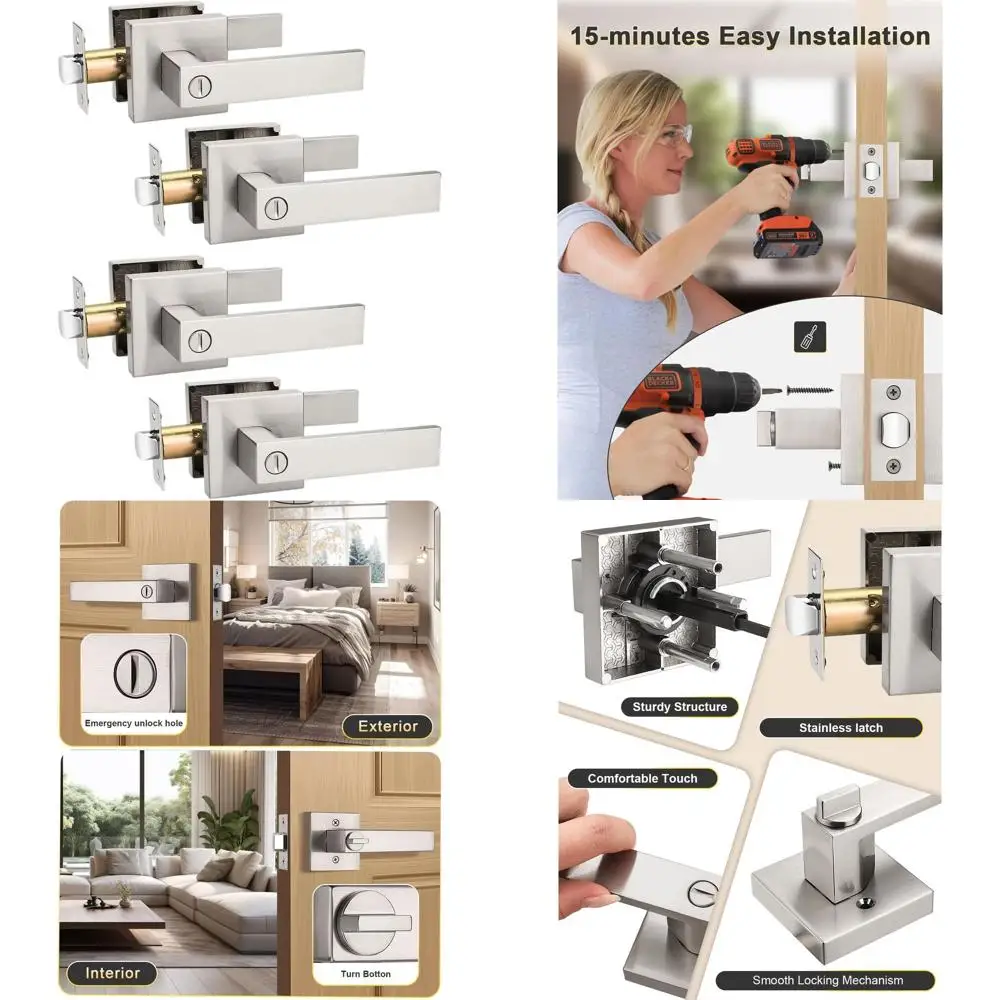 15-minutes Easy Installation

Emergency unlock hole

Exterior

Interior

Turn Botton

Sturdy Structure

Stainless latch

Comfortable Touch

Smooth Locking Mechanism