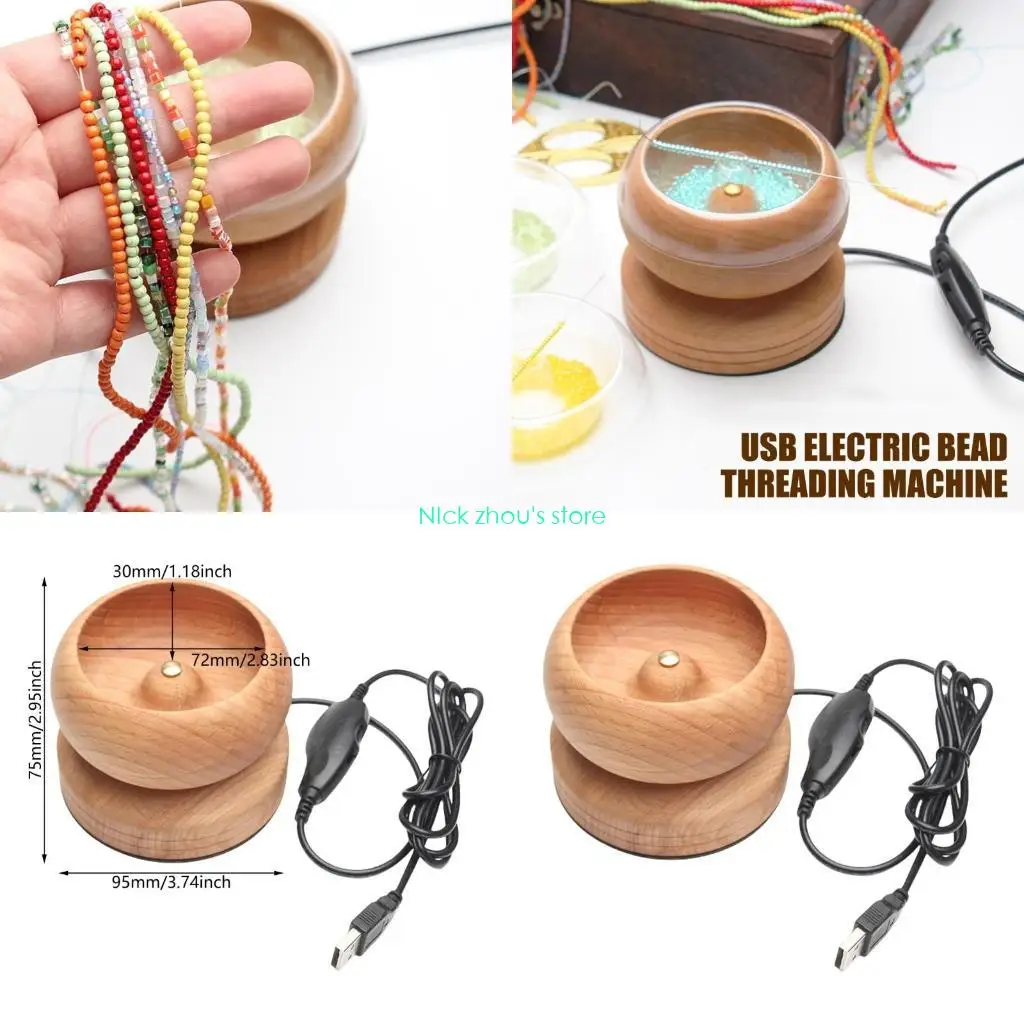 USB ELECTRIC BEAD THREADING MACHINE

NIck zhou's store

30mm/1.18inch

72mm/2.83inch

75mm/2.95inch

95mm/3.74inch