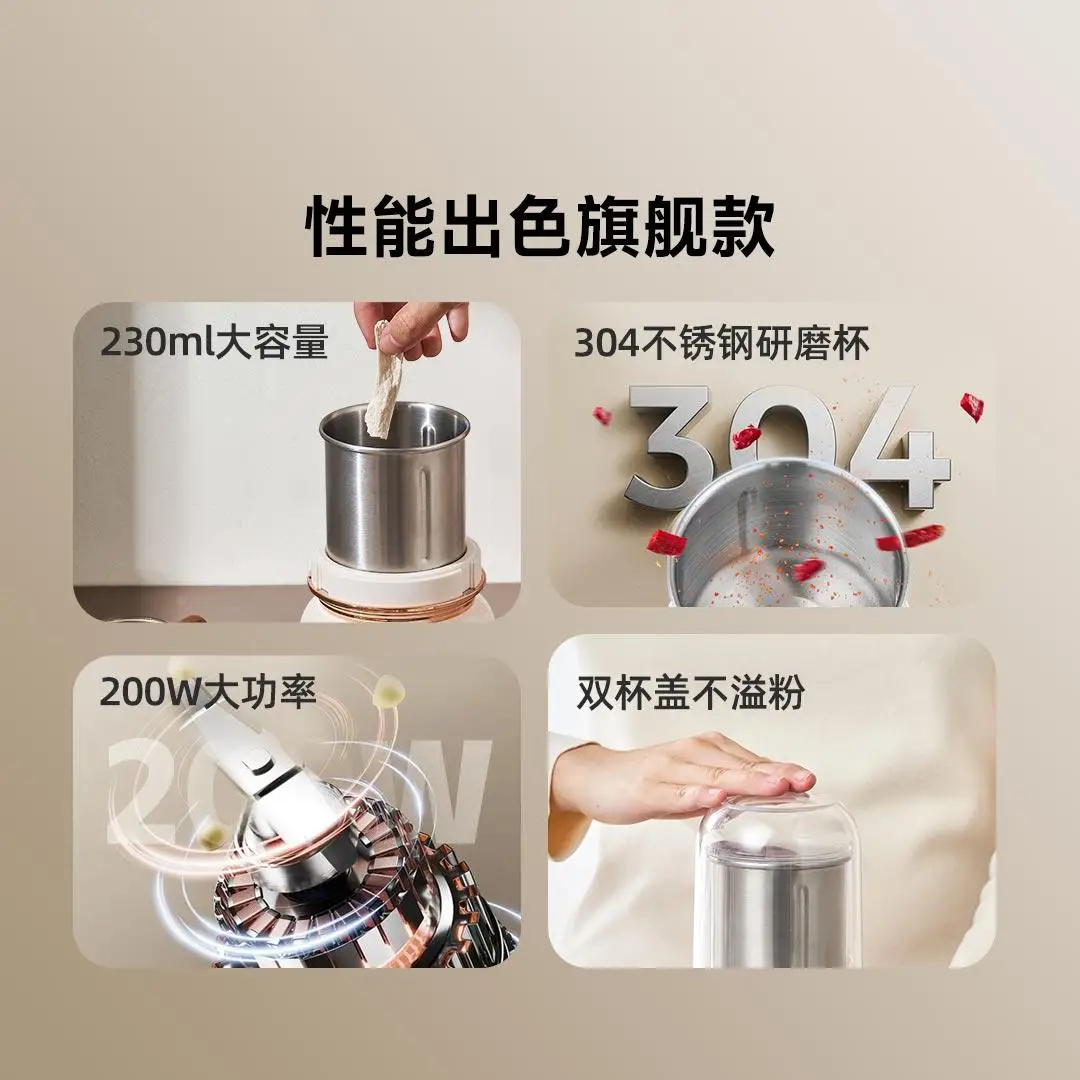 性能出色旗舰款

230ml大容量

304不锈钢研磨杯

304

200W大功率

200W

双杯盖不溢粉