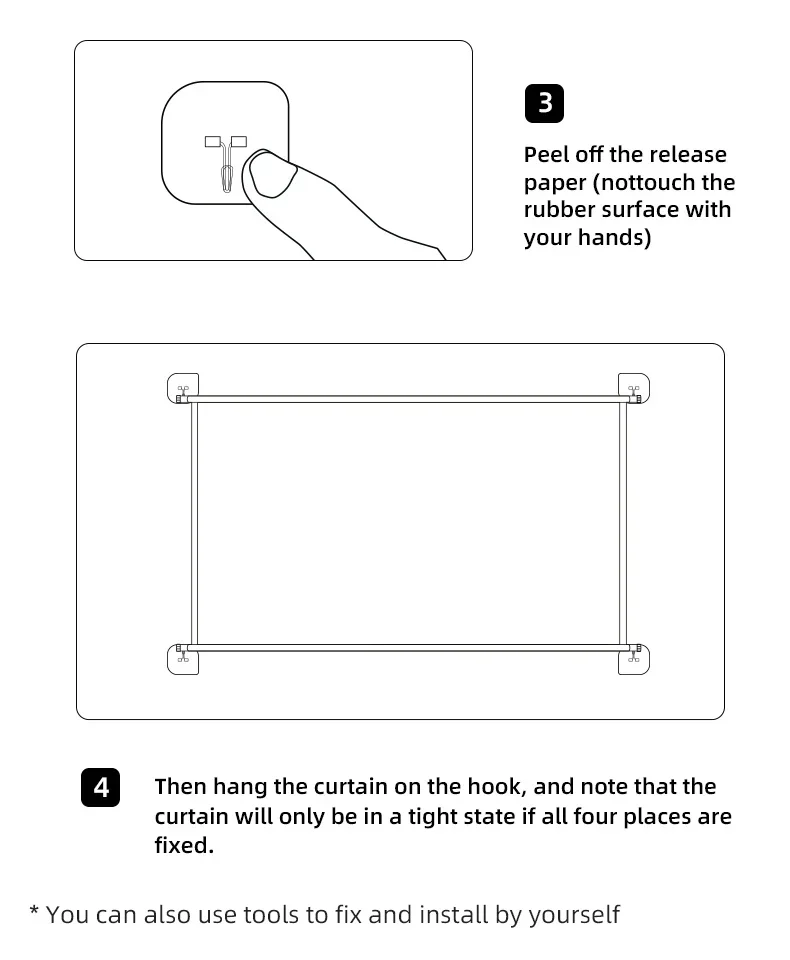 3

Peel off the release paper (nottouch the rubber surface with your hands)

4

Then hang the curtain on the hook, and note that the curtain will only be in a tight state if all four places are fixed.

* You can also use tools to fix and install by yourself