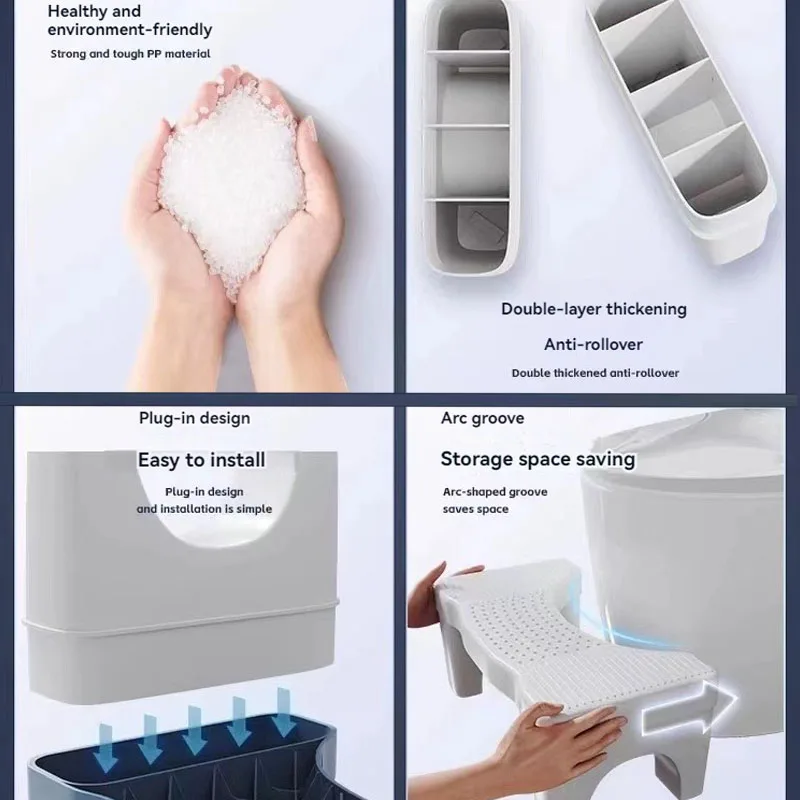 Healthy and environment-friendly

Strong and tough PP material

Double-layer thickening

Anti-rollover

Double thickened anti-rollover

Plug-in design

Easy to install

Plug-in design and installation is simple

Arc groove

Storage space saving

Arc-shaped groove saves space