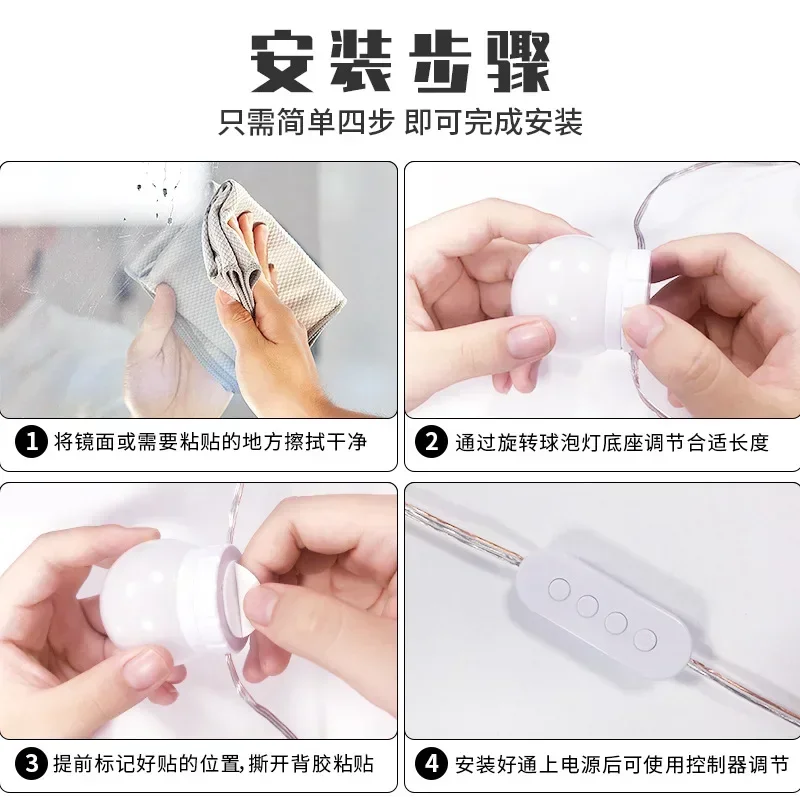 安装步骤

只需简单四步 即可完成安装

1 将镜面或需要粘贴的地方擦拭干净

2 通过旋转球泡灯底座调节合适长度

3 提前标记好贴的位置，撕开背胶粘贴

4 安装好通上电源后可使用控制器调节